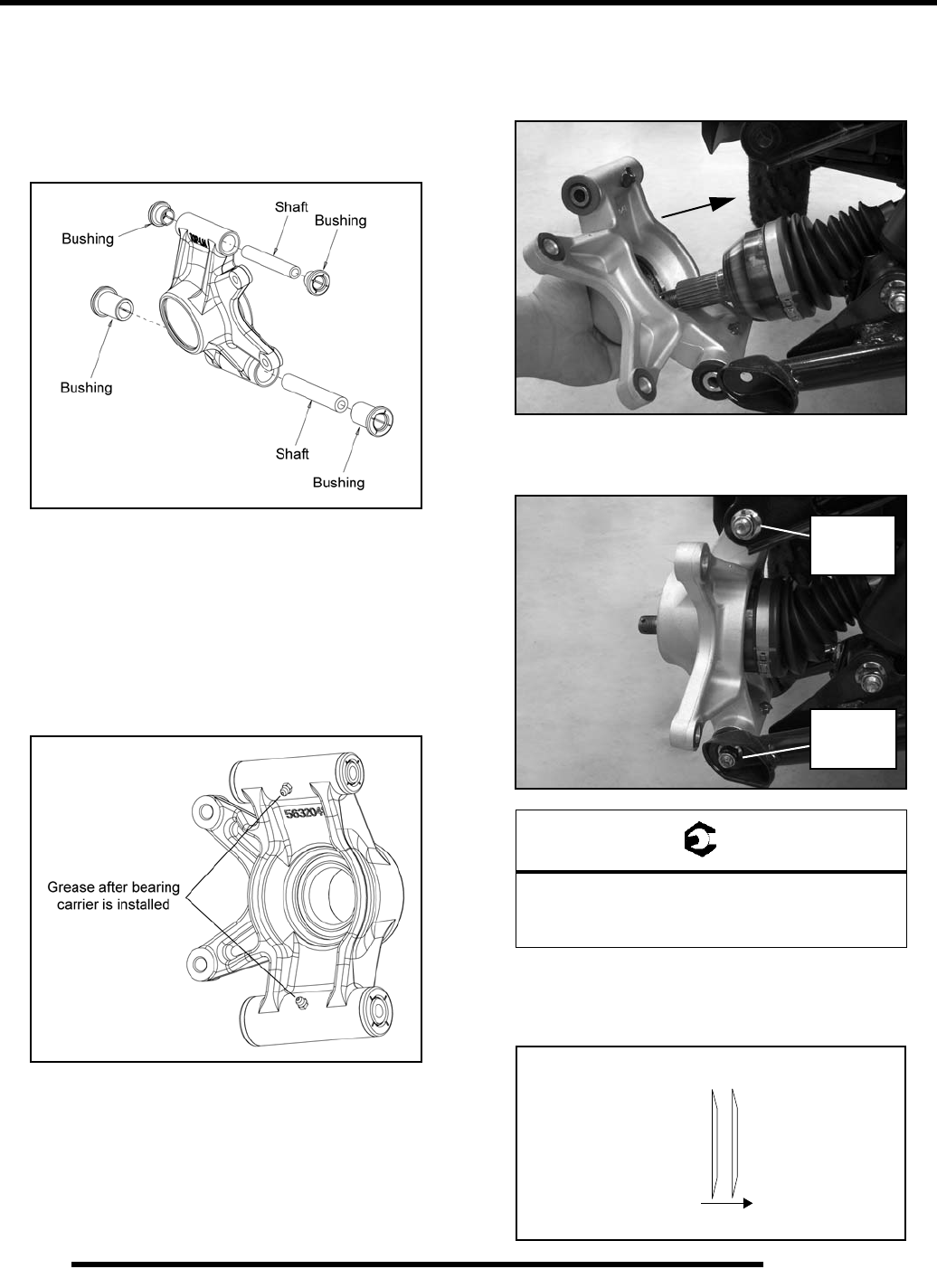 Bushing

Shaft

Bushing

Bushing

Shaft

Bushing

563204

Grease after bearing carrier is installed