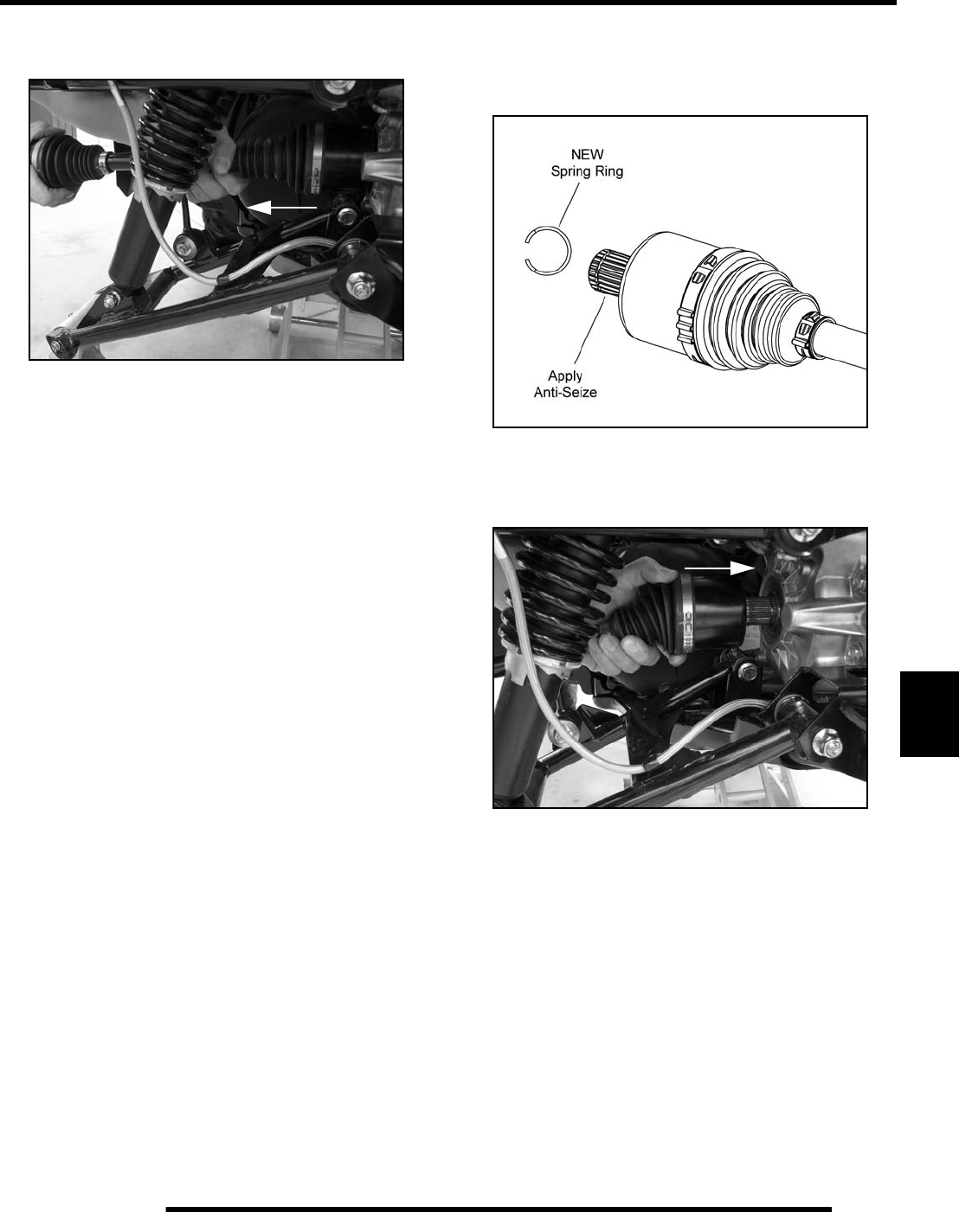 NEW
Spring Ring

Apply
Anti-Seize