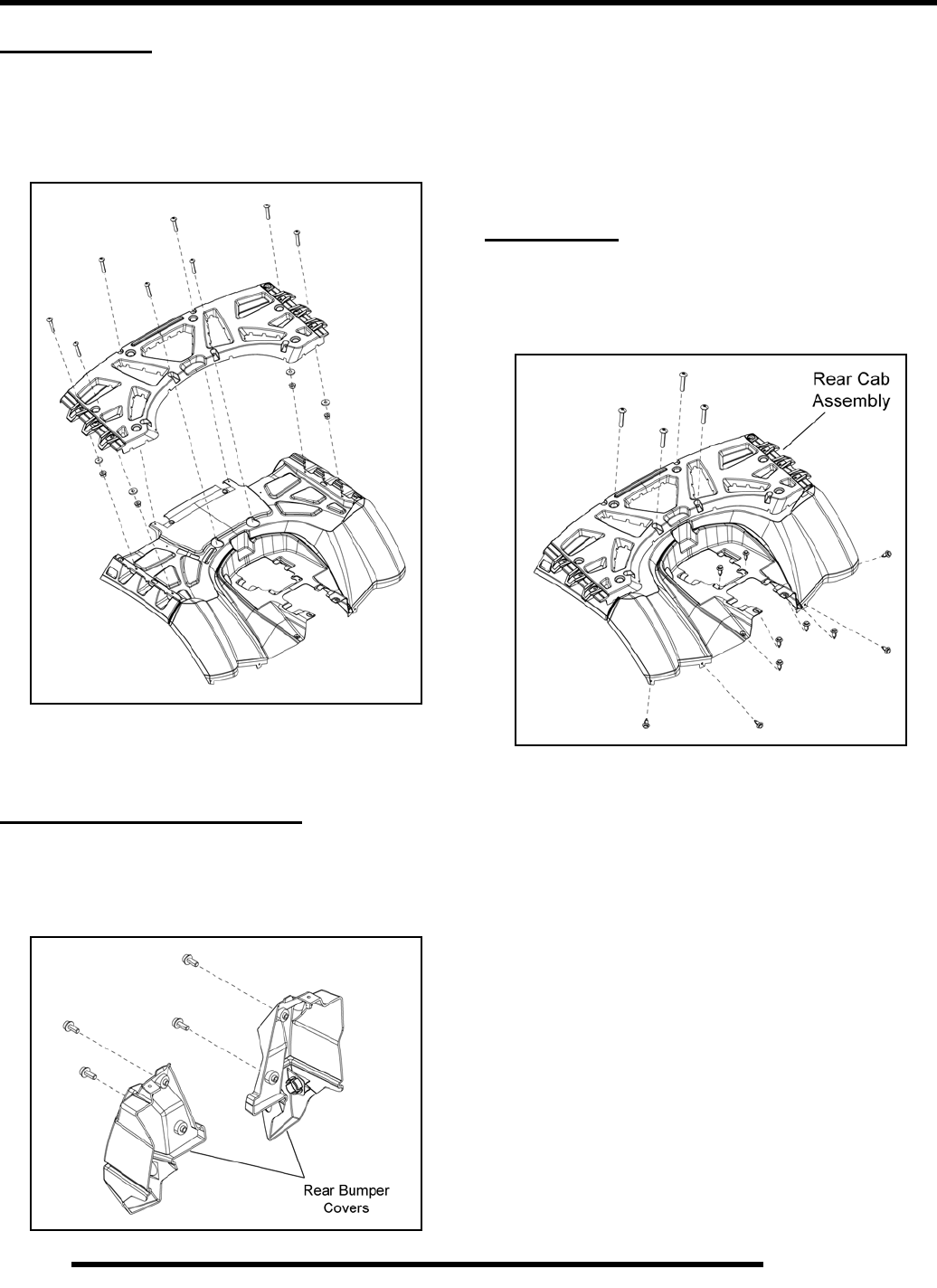 Rear Cab
Assembly

Rear Bumper
Covers