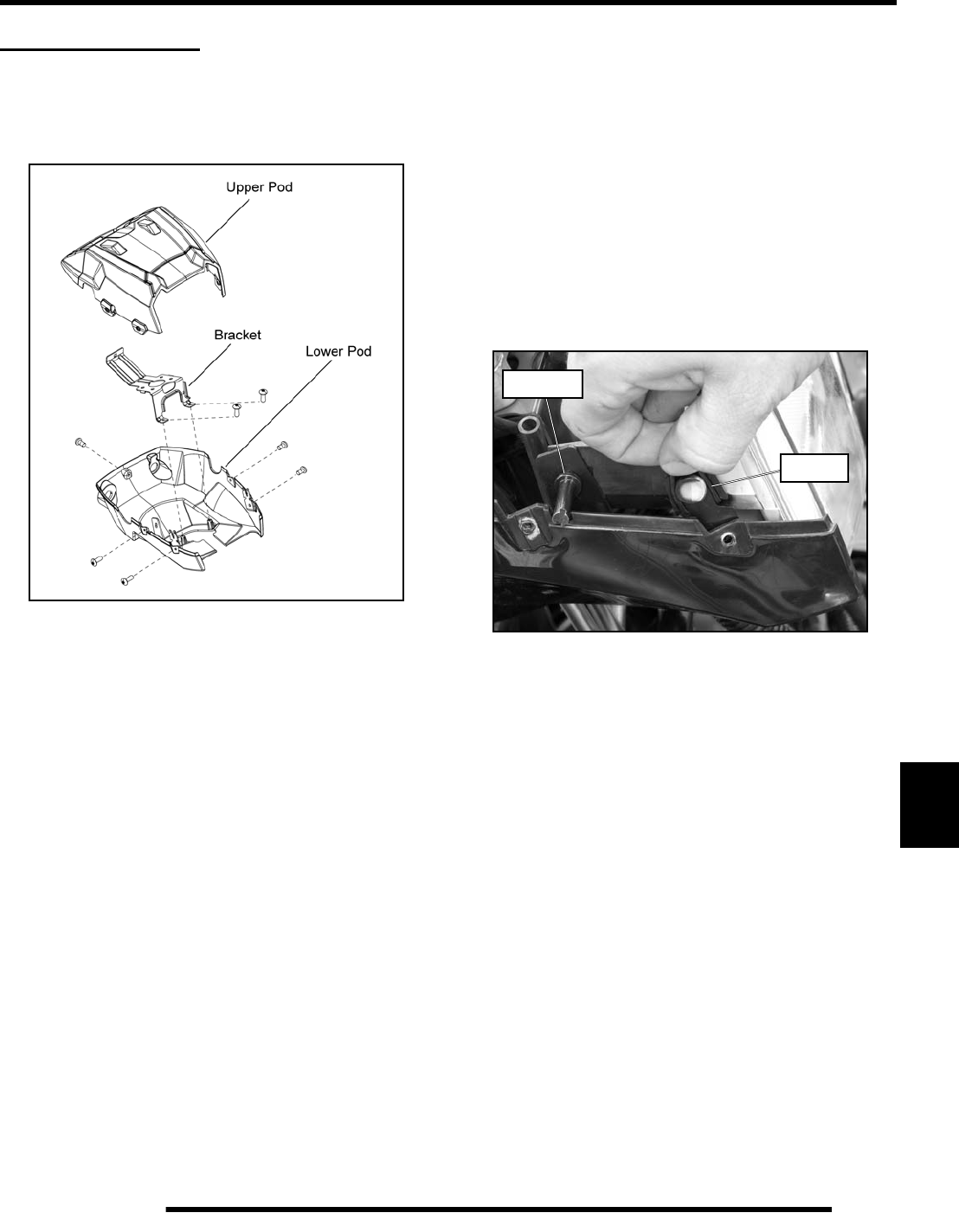 Upper Pod

Bracket

Lower Pod