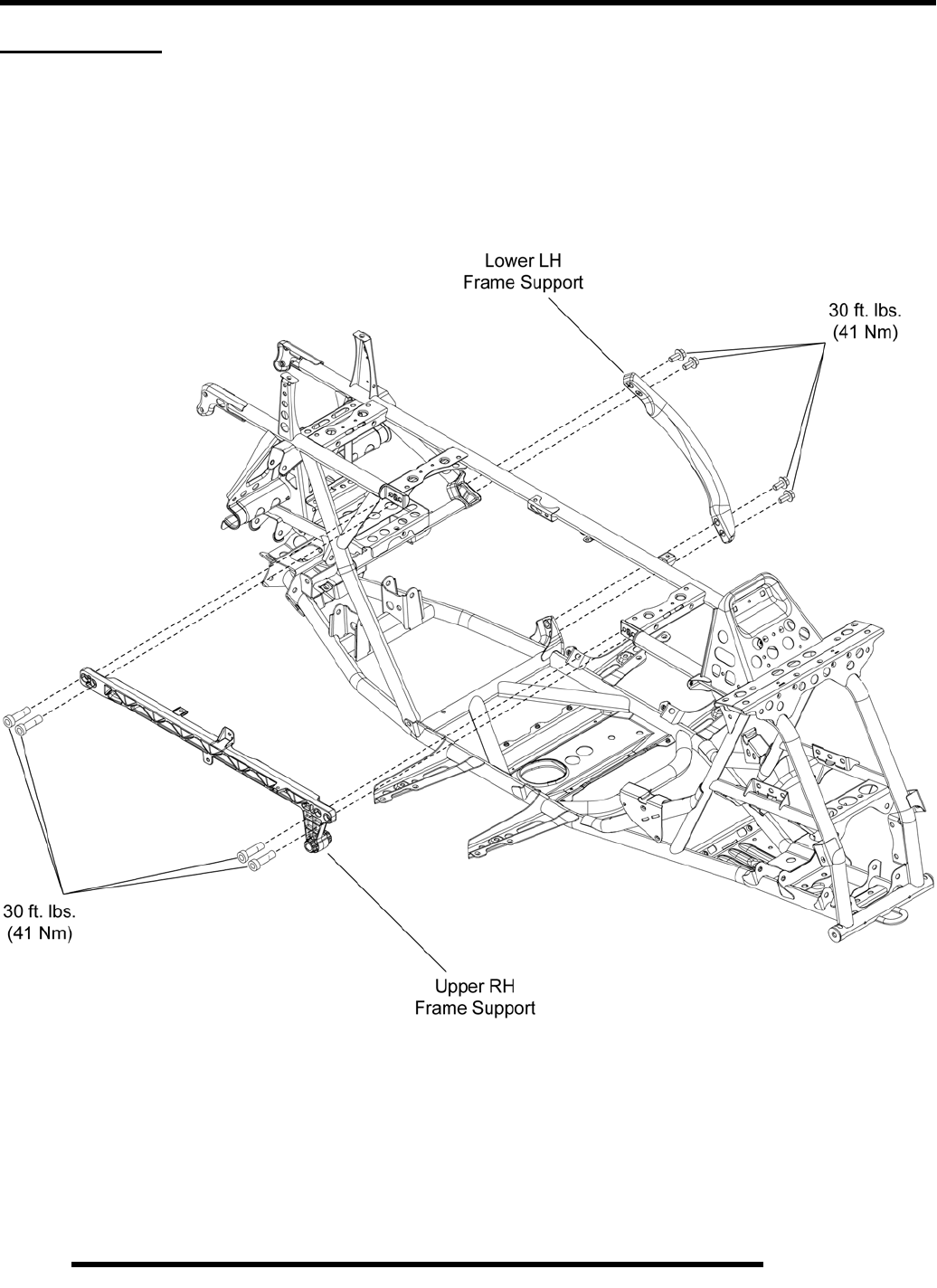 Lower LH
Frame Support

30 ft. lbs.
(41 Nm)

30 ft. lbs.
(41 Nm)

Upper RH
Frame Support