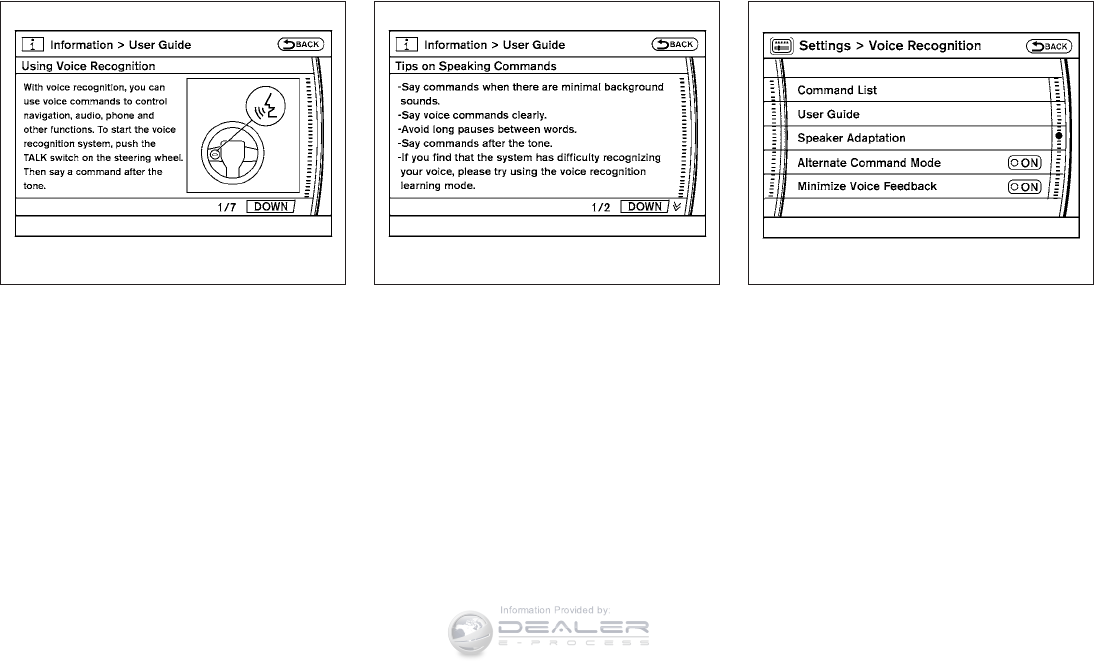 Information > User Guide

BACK

Using Voice Recognition

With voice recognition, you can use voice commands to control navigation, audio, phone and other functions. To start the voice recognition system, push the TALK switch on the steering wheel. Then say a command after the tone.

1/7 DOWN

Information > User Guide

BACK

Tips on Speaking Commands

-Say commands when there are minimal background sounds.
-Say voice commands clearly.
-Avoid long pauses between words.
-Say commands after the tone.
-If you find that the system has difficulty recognizing your voice, please try using the voice recognition learning mode.

1/2 DOWN

Settings > Voice Recognition

BACK

Command List

User Guide

Speaker Adaptation

Alternate Command Mode ON

Minimize Voice Feedback ON

Information Provided by:
DEALER
E-PROCESS