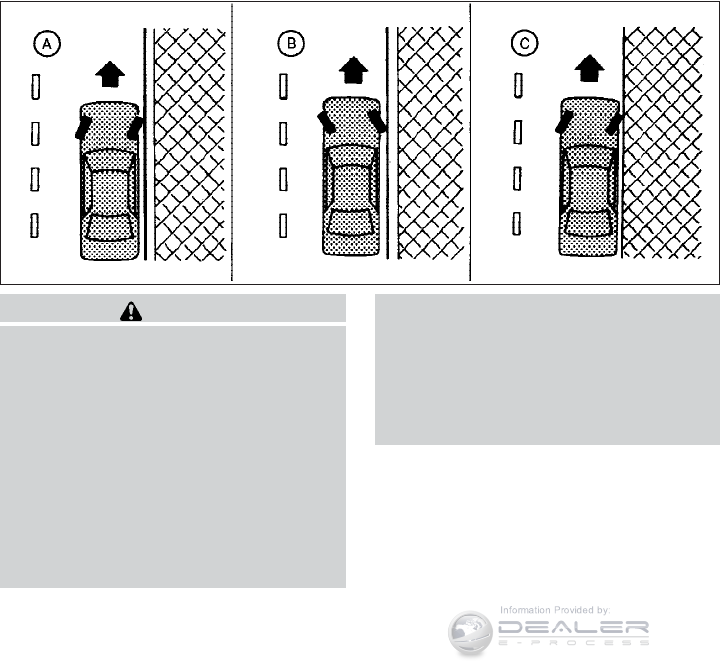 A

B

C

Information Provided by:

DEALER

E-PROCESS