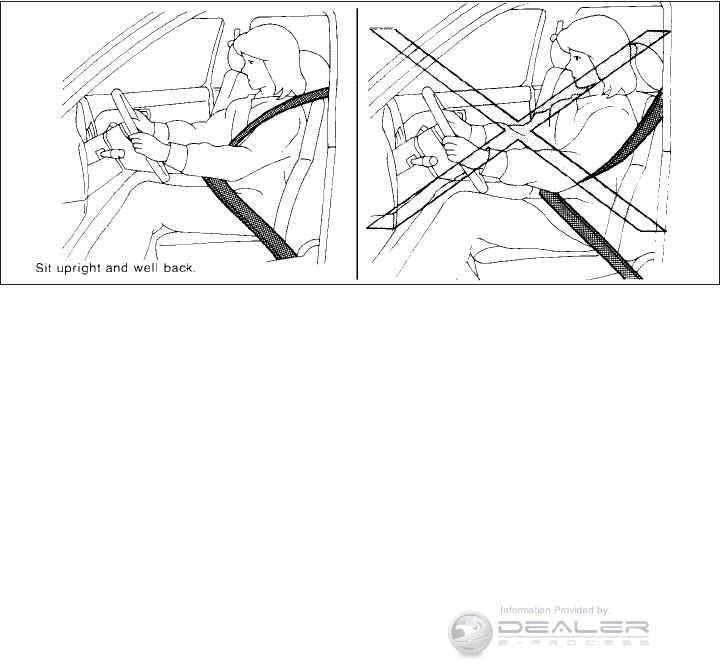 Sit upright and well back.

Information Provided by:
DEALER
E-PROCESS