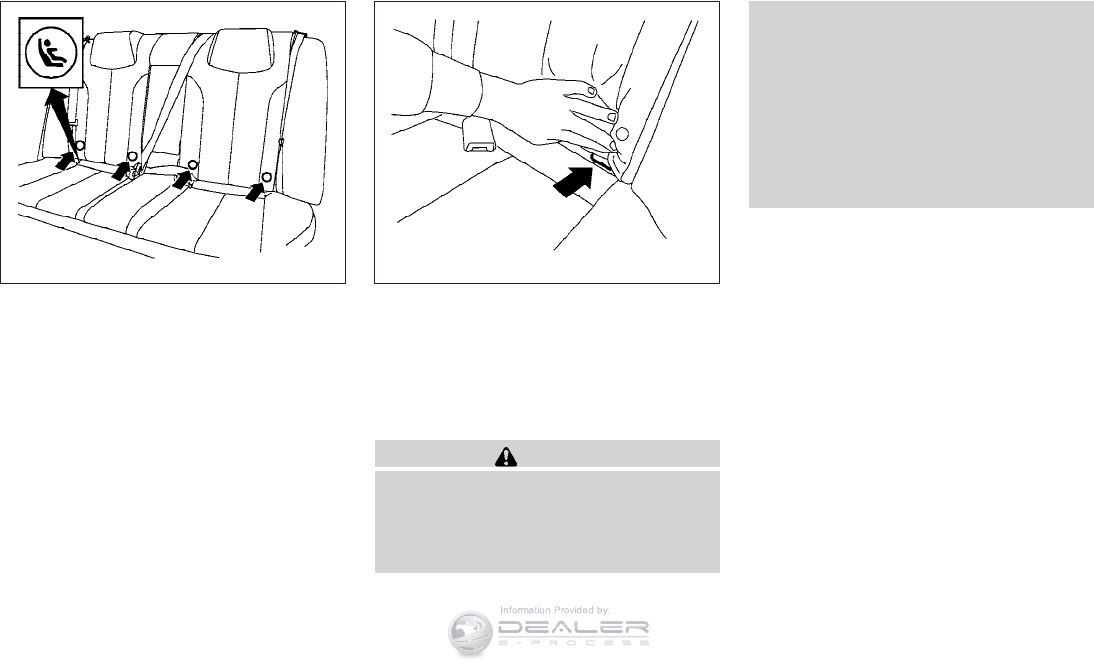 Information Provided by:

DEALER
E-PROCESS