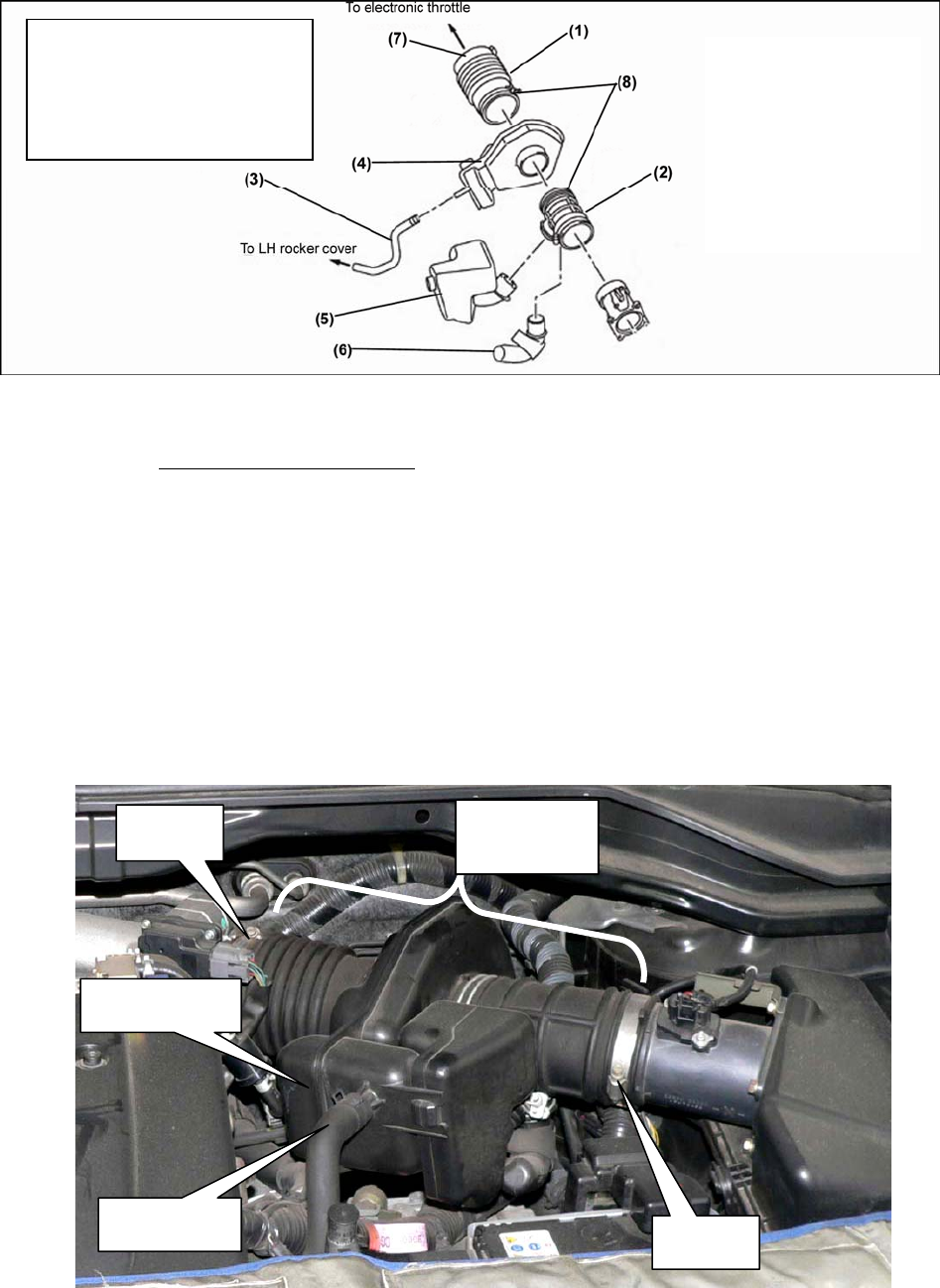 To electronic throttle

(7)

(1)

(8)

(4)

(2)

(3)

To LH rocker cover

(5)

(6)