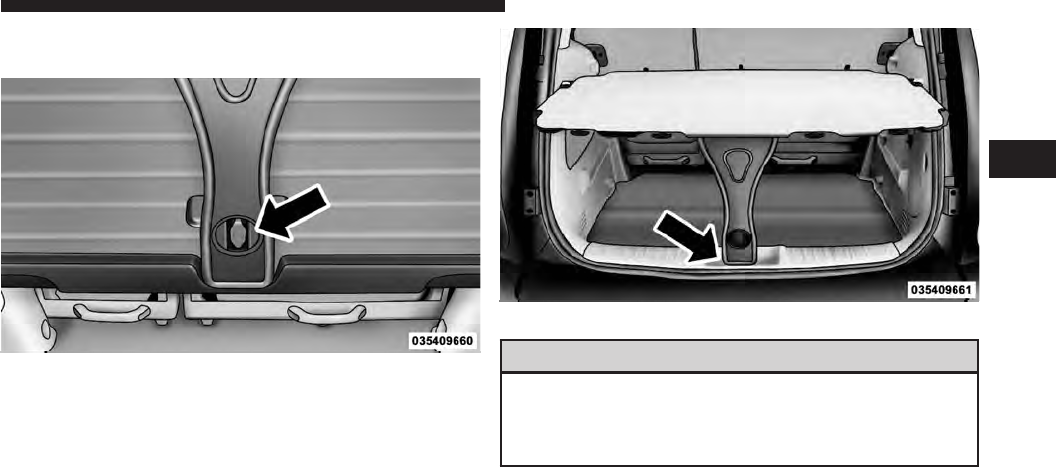 035409660

035409661