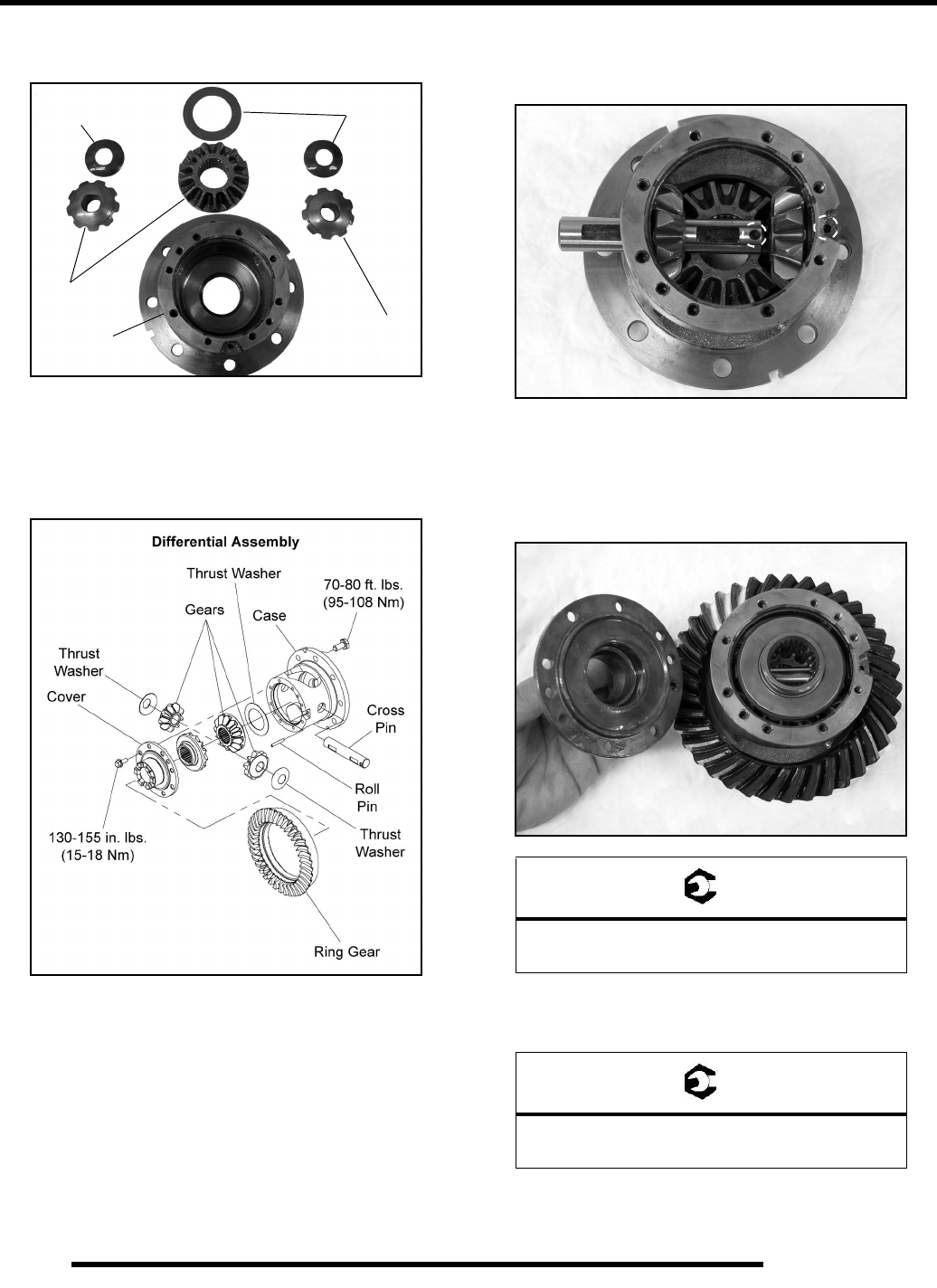 Differential Assembly

Thrust Washer

70-80 ft. lbs. (95-108 Nm)

Gears

Case

Thrust Washer

Cover

Cross Pin

Roll Pin

Thrust Washer

130-155 in. lbs. (15-18 Nm)

Ring Gear