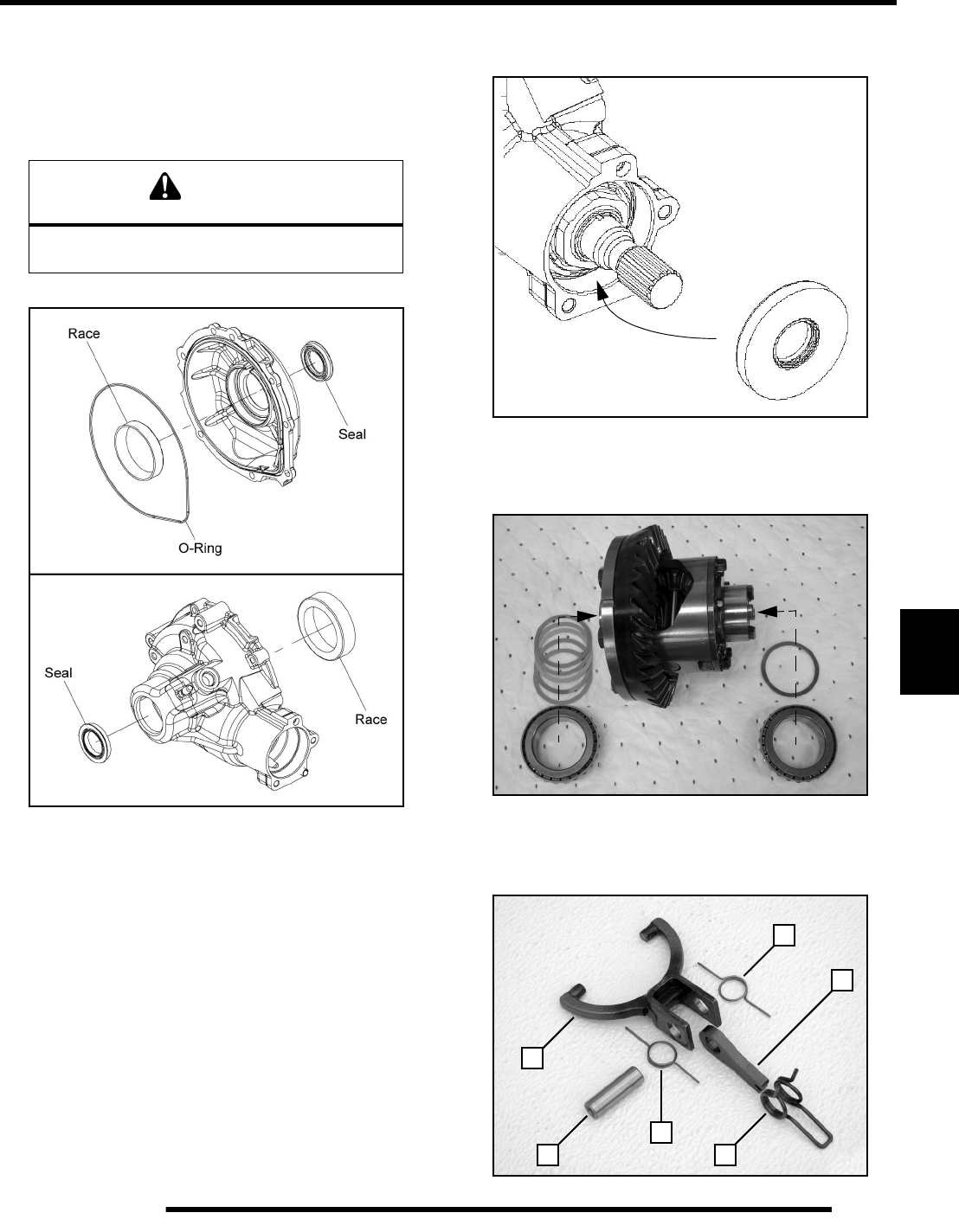 Race

Seal

O-Ring

Seal

Race