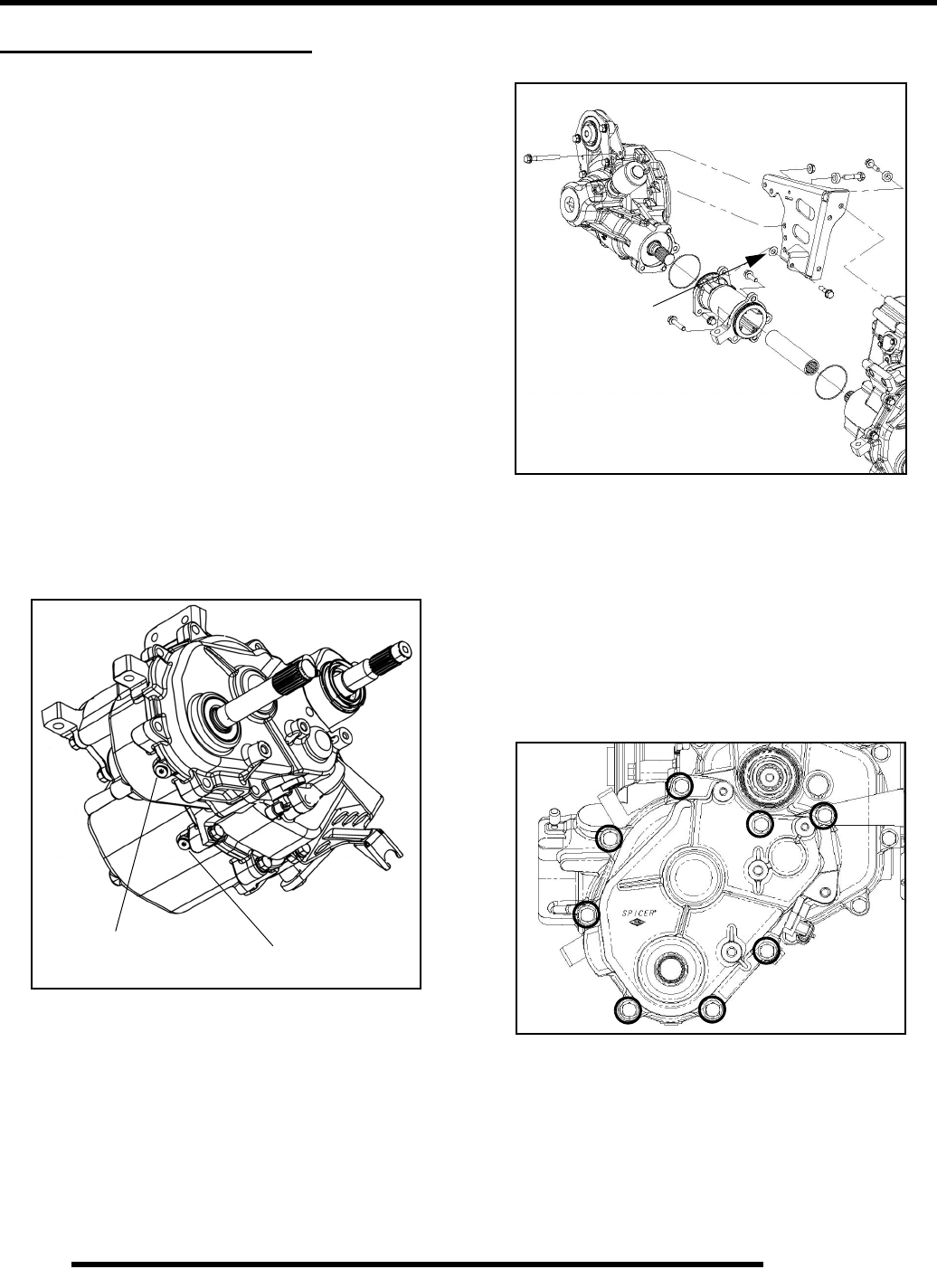 SPICER