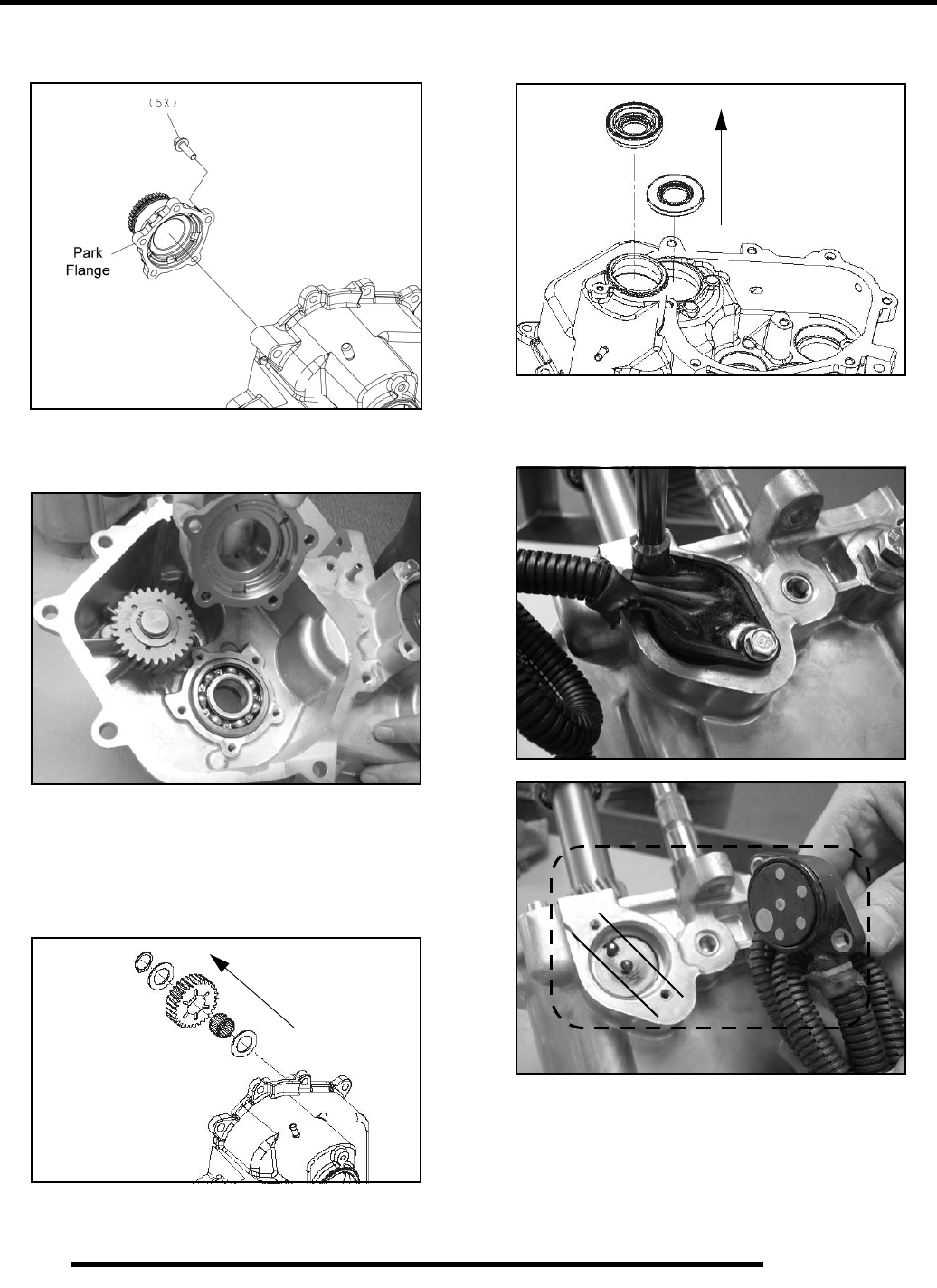 (5X)

Park Flange