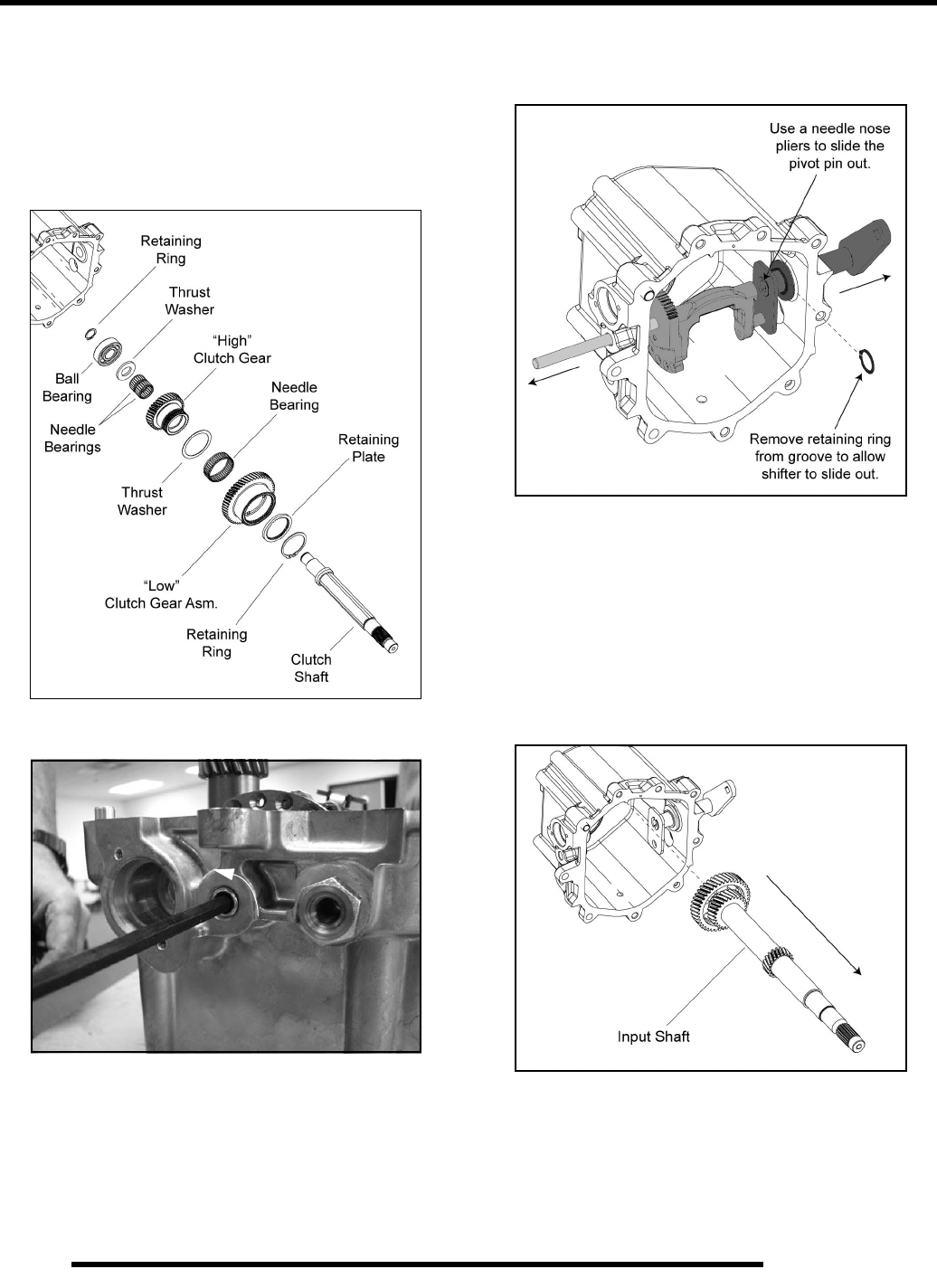 Retaining Ring

Thrust Washer

"High" Clutch Gear

Ball Bearing

Needle Bearings

Needle Bearing

Retaining Plate

Thrust Washer

"Low" Clutch Gear Asm.

Retaining Ring

Clutch Shaft

Use a needle nose pliers to slide the pivot pin out.

Remove retaining ring from groove to allow shifter to slide out.

Input Shaft