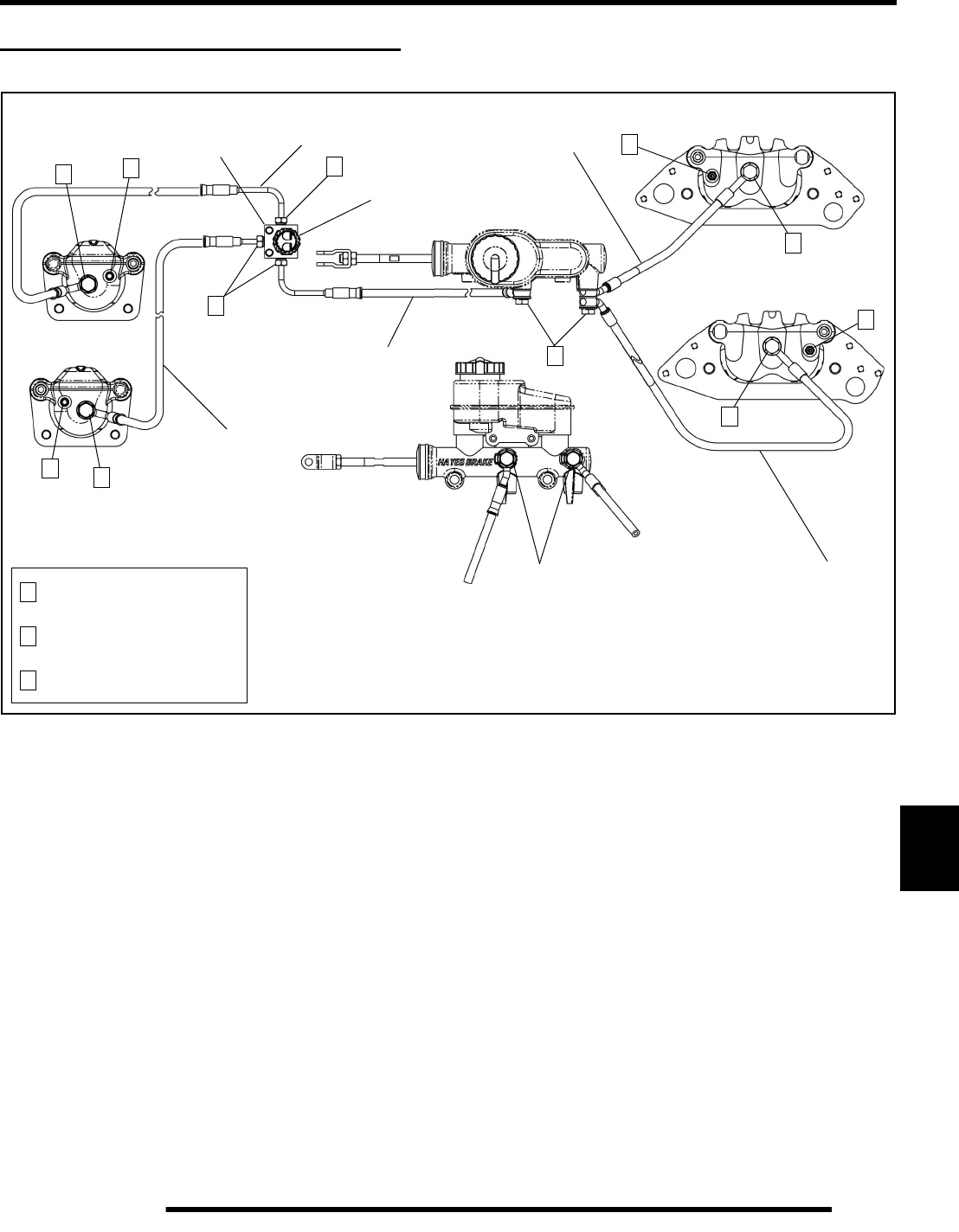 HAYES BRAKE