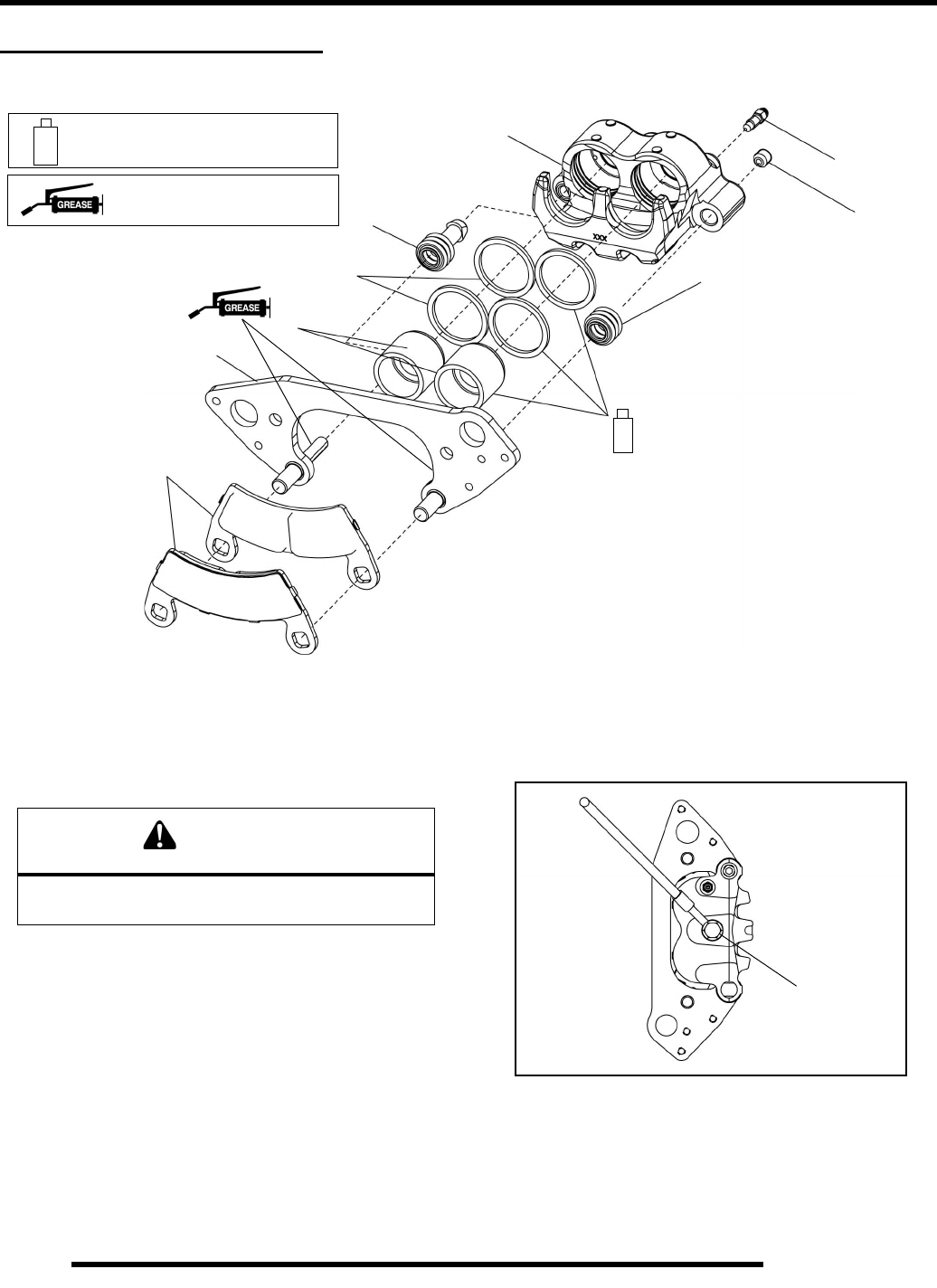 GREASE

GREASE

XXX