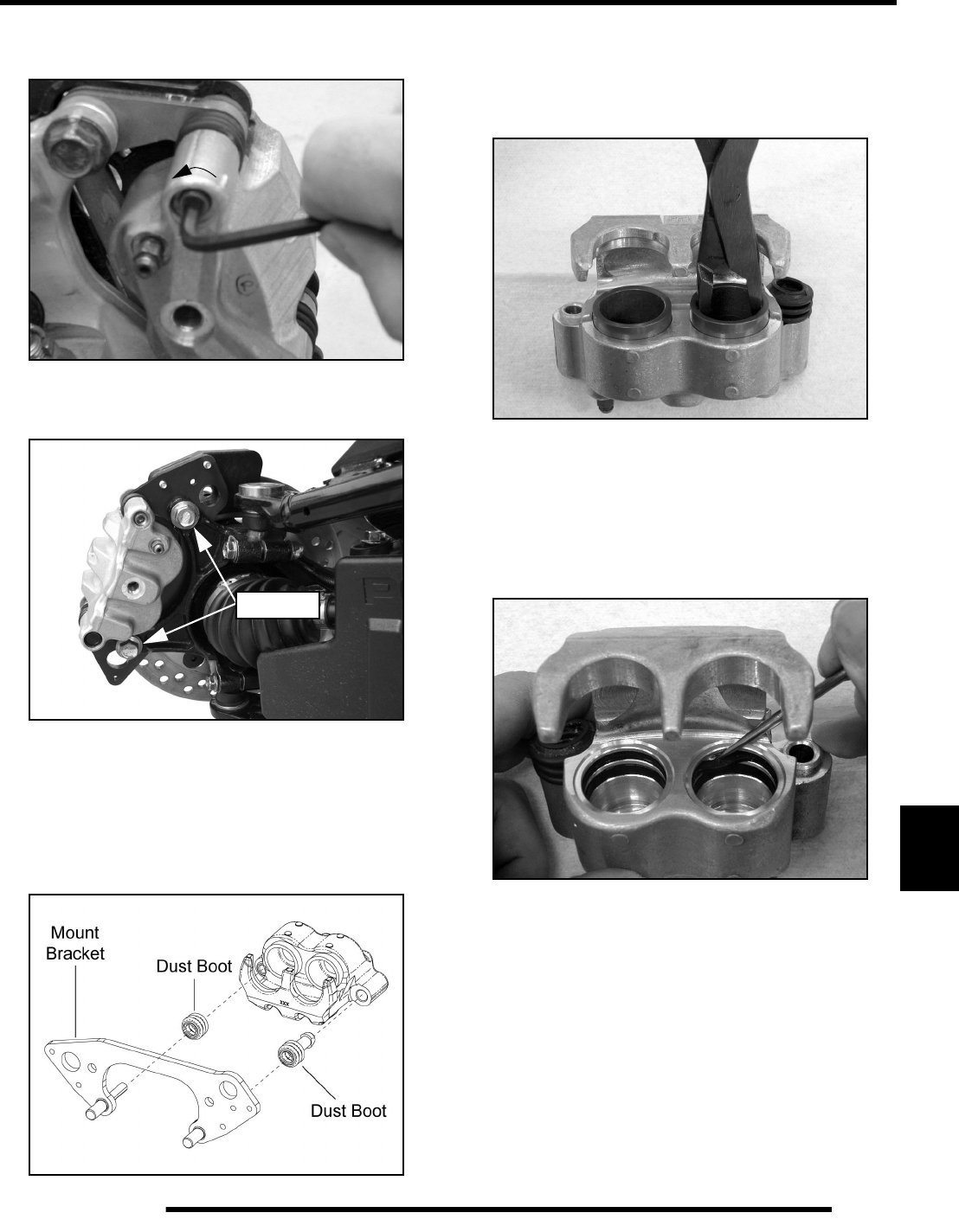 Mount Bracket

Dust Boot

Dust Boot