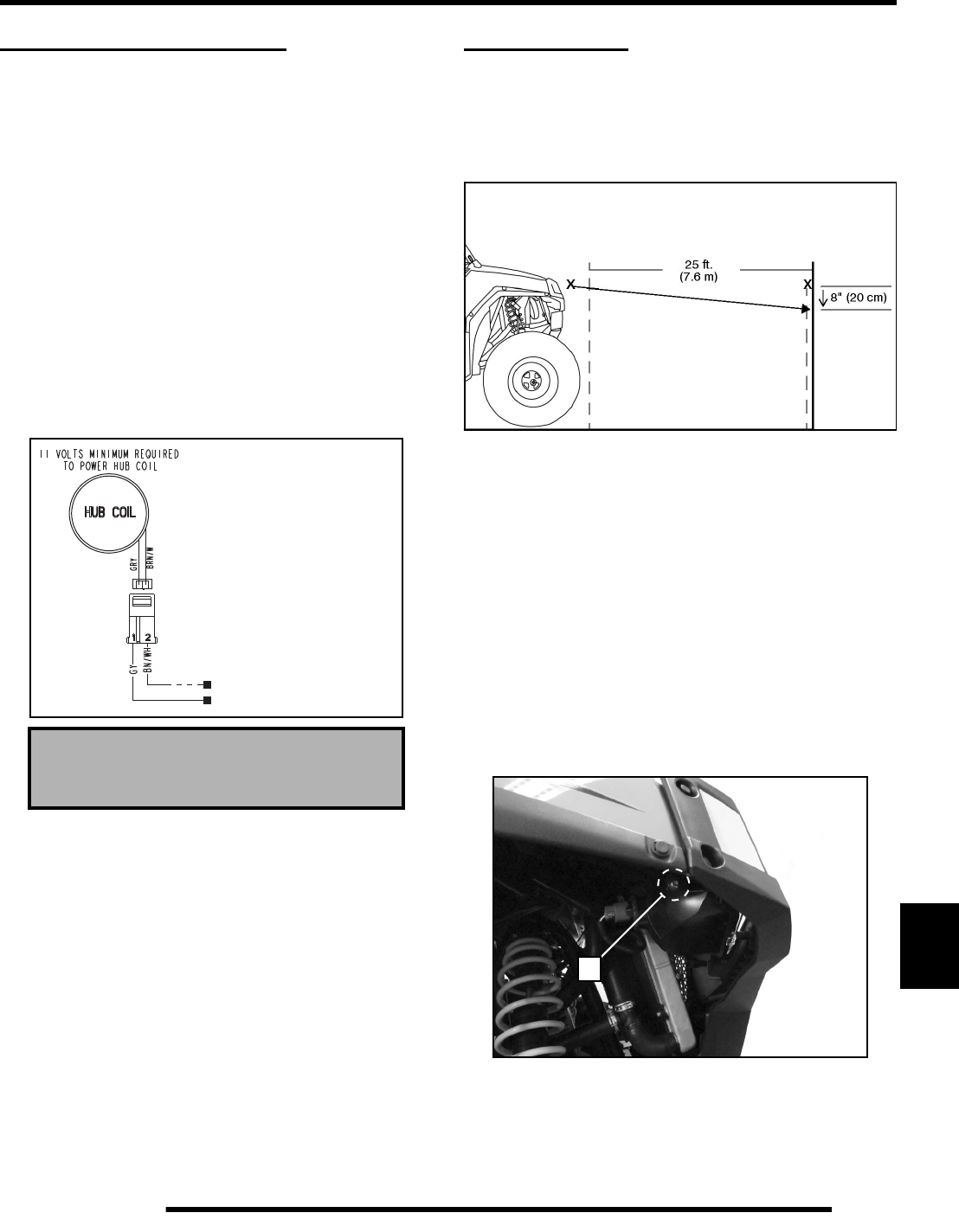 25 ft.
(7.6 m)
X
X
8" (20 cm)

11 VOLTS MINIMUM REQUIRED TO POWER HUB COIL
HUB COIL
GRY
BRN/W
1
2
GY
BN/WH