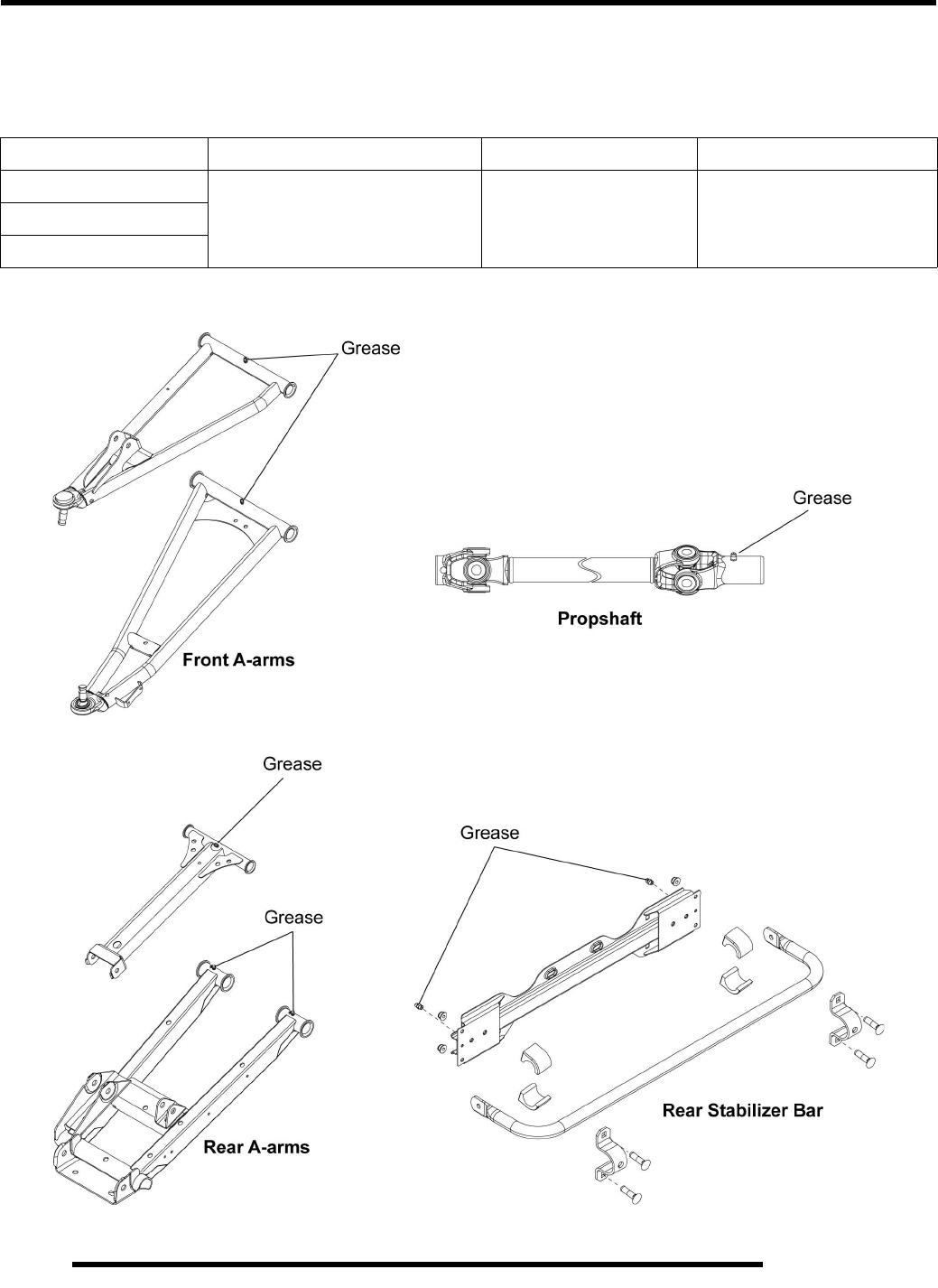 Grease

Grease

Propshaft

Front A-arms

Grease

Grease

Grease

Rear Stabilizer Bar

Rear A-arms