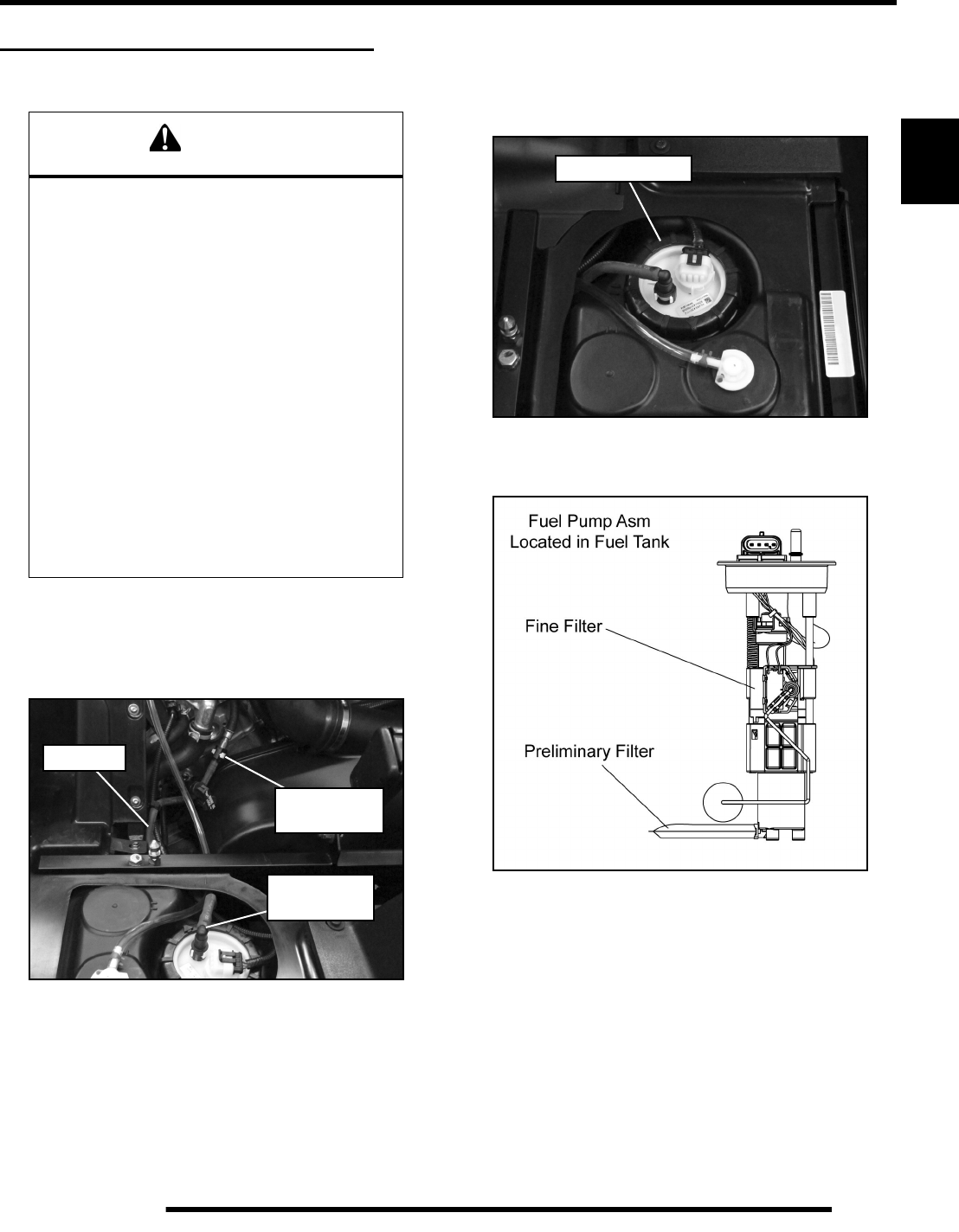 Fuel Pump Asm
Located in Fuel Tank

Fine Filter

Preliminary Filter