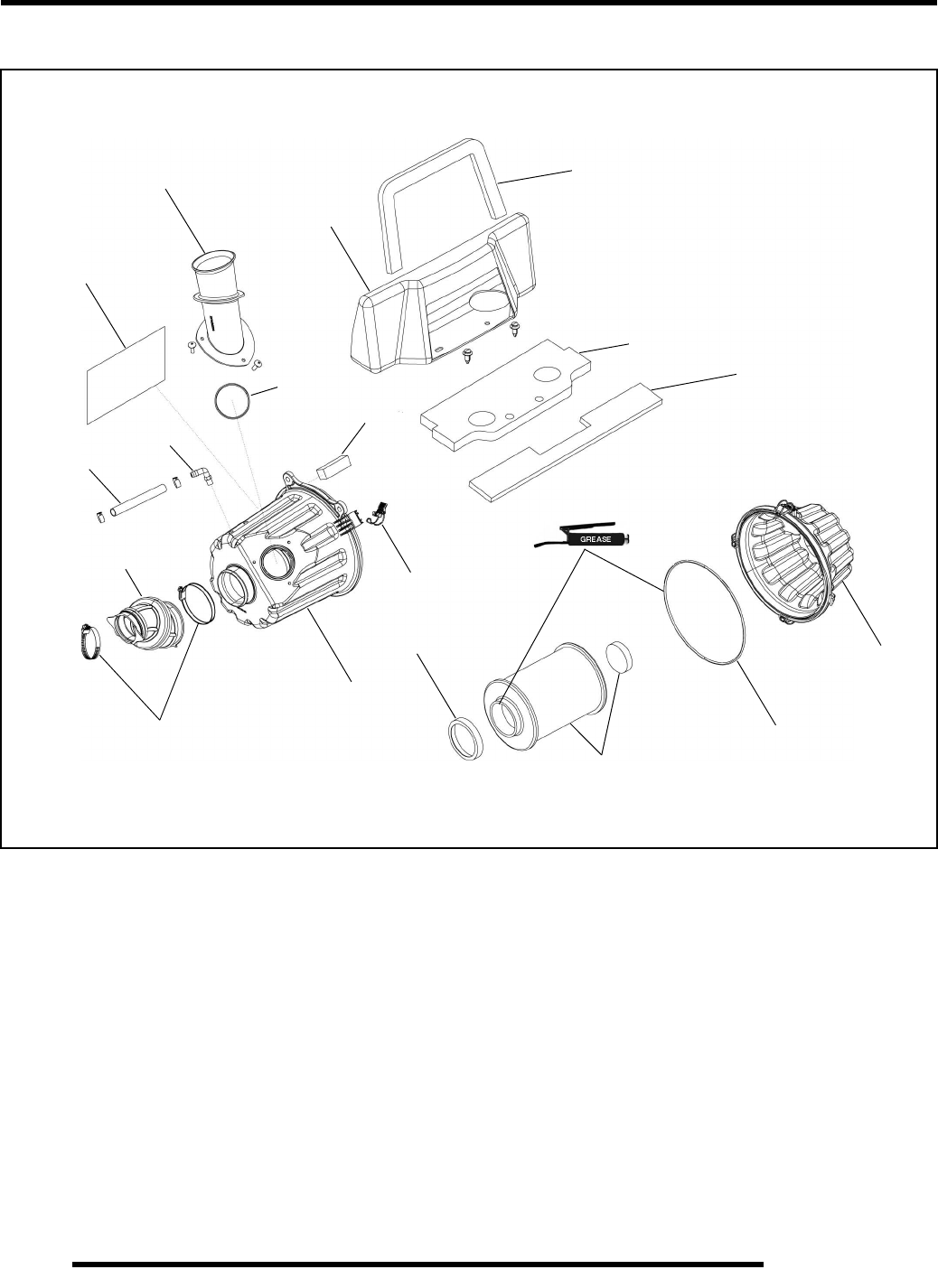 GREASE