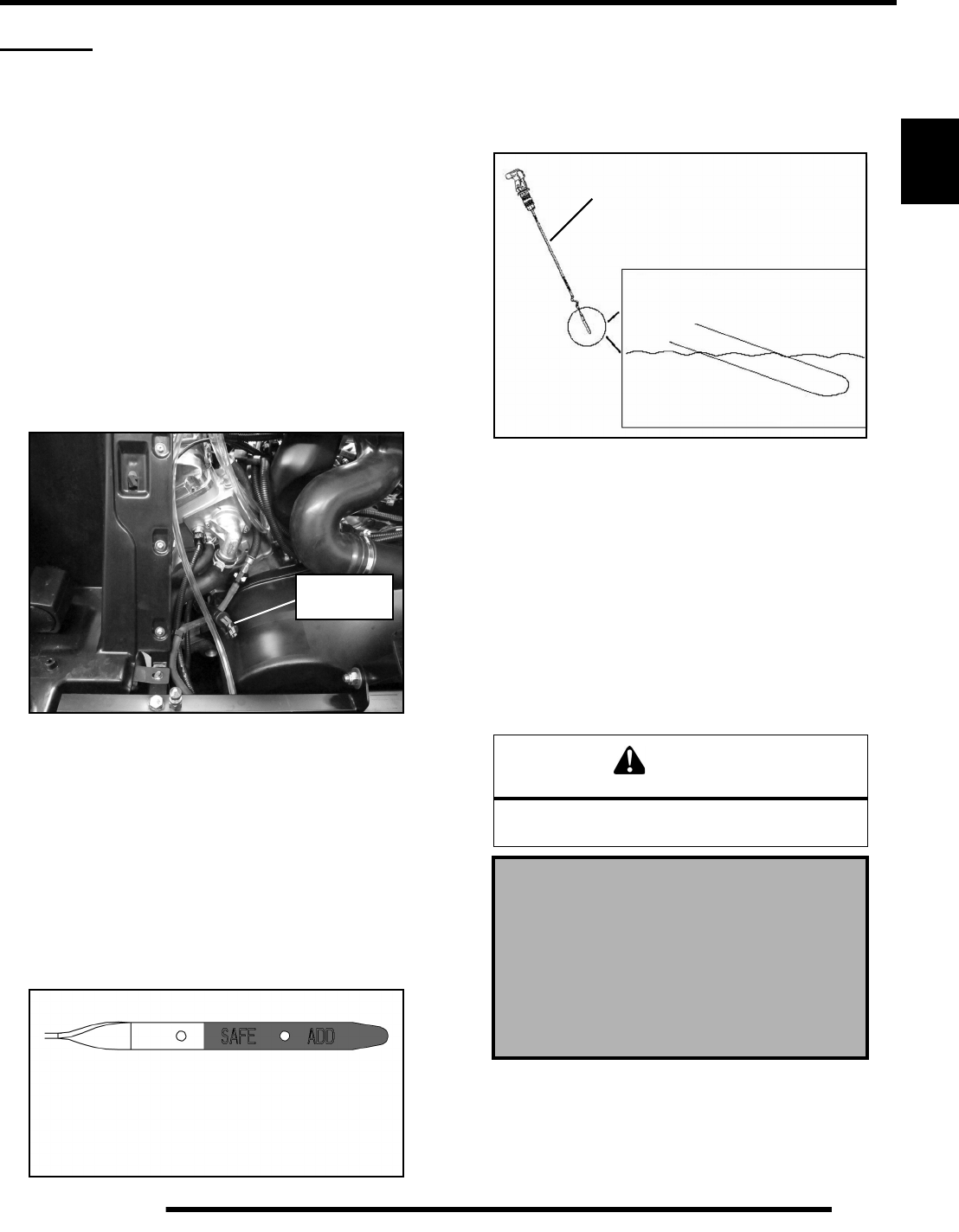 SAFE ADD