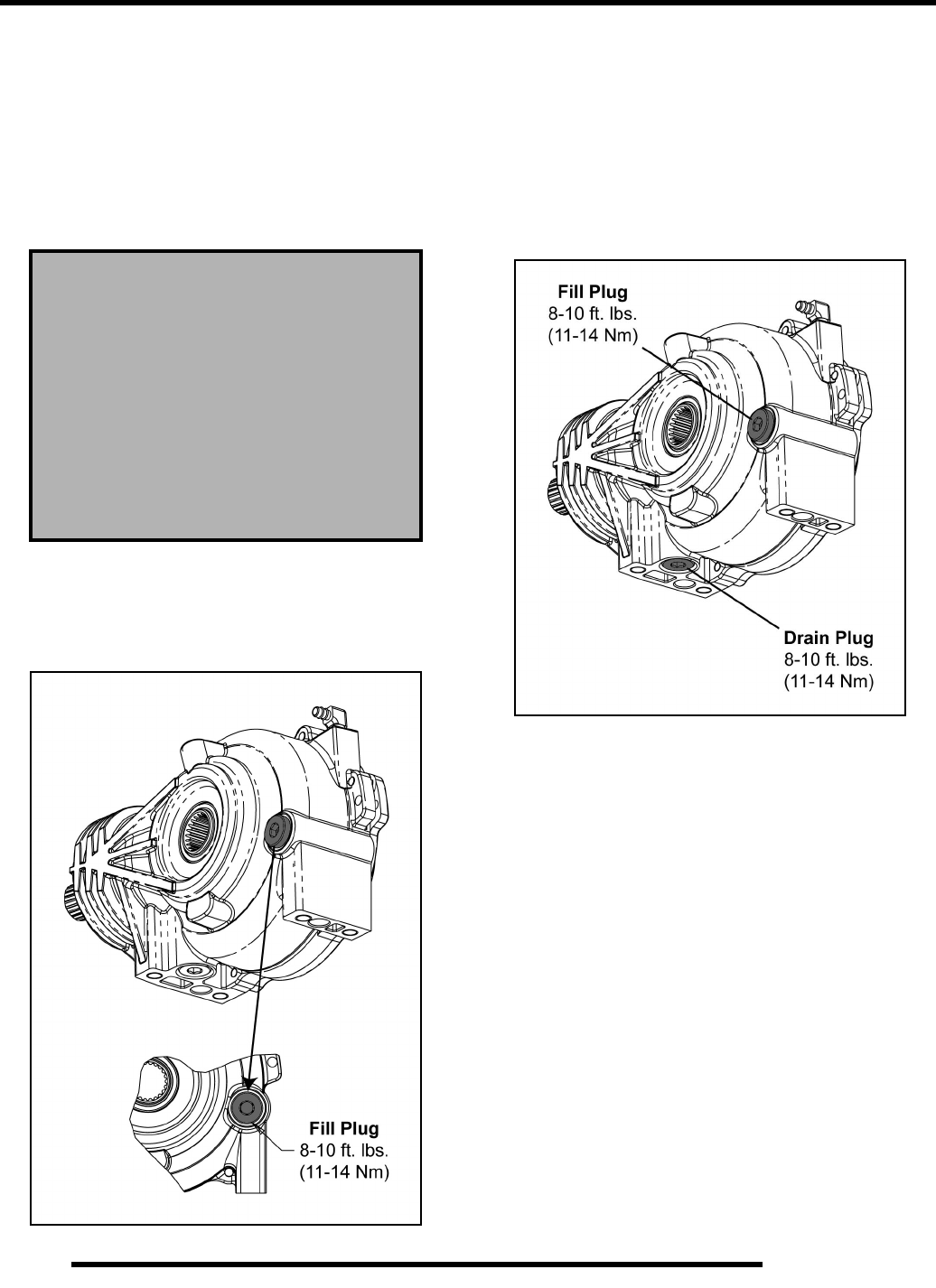 Fill Plug
8-10 ft. lbs.
(11-14 Nm)

Drain Plug
8-10 ft. lbs.
(11-14 Nm)

Fill Plug
8-10 ft. lbs.
(11-14 Nm)