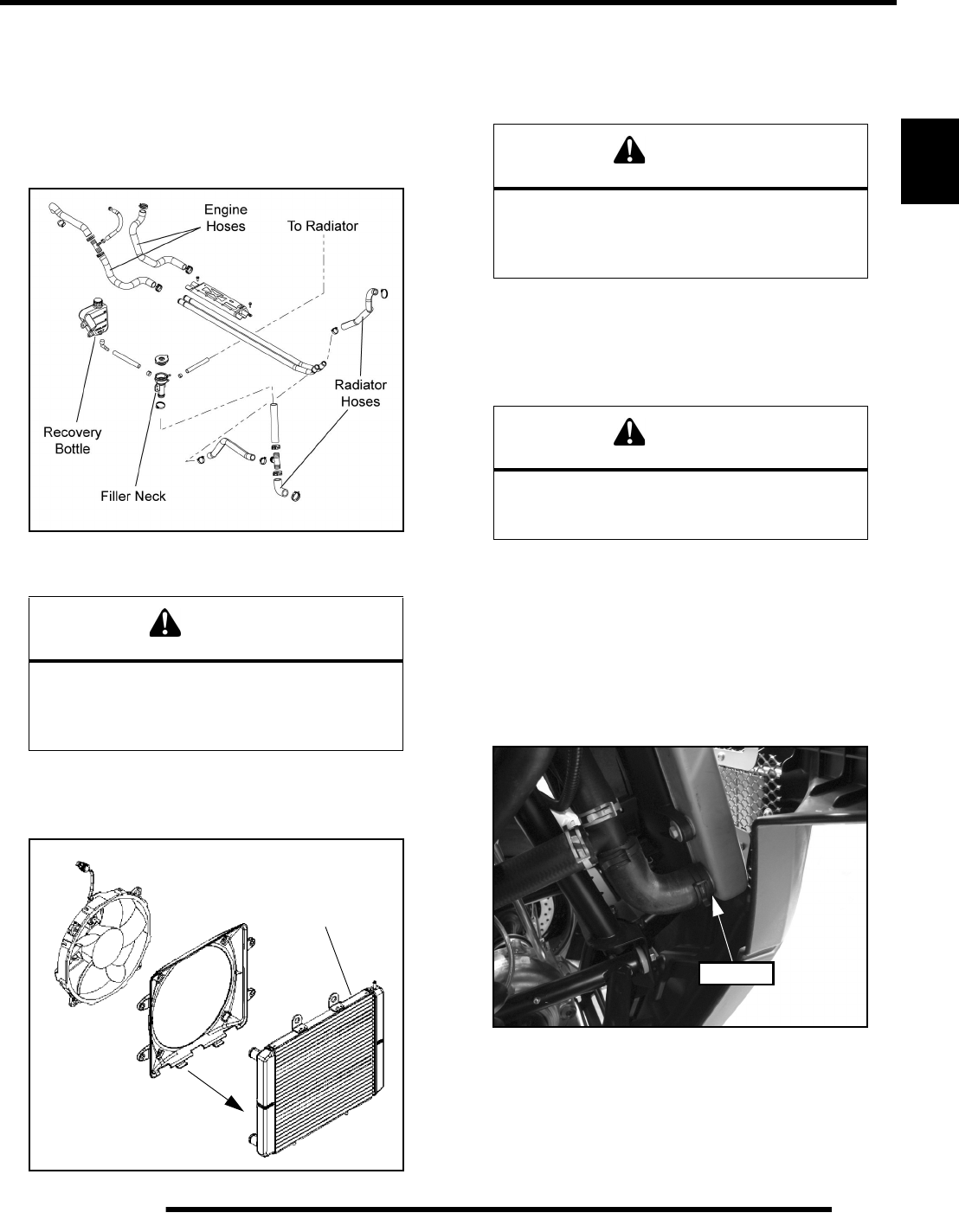 Engine Hoses

To Radiator

Radiator Hoses

Recovery Bottle

Filler Neck