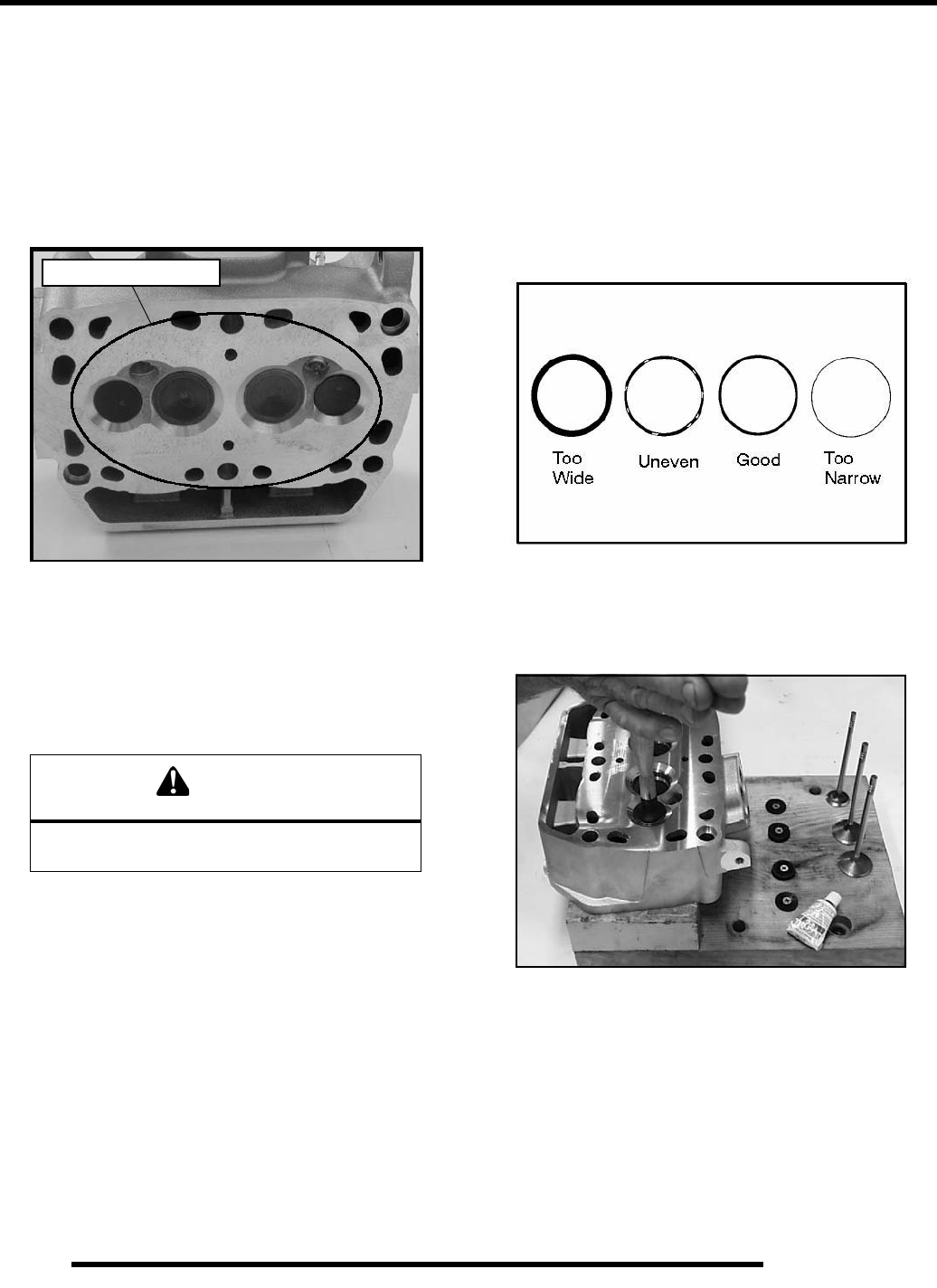 Too Wide

Uneven

Good

Too Narrow