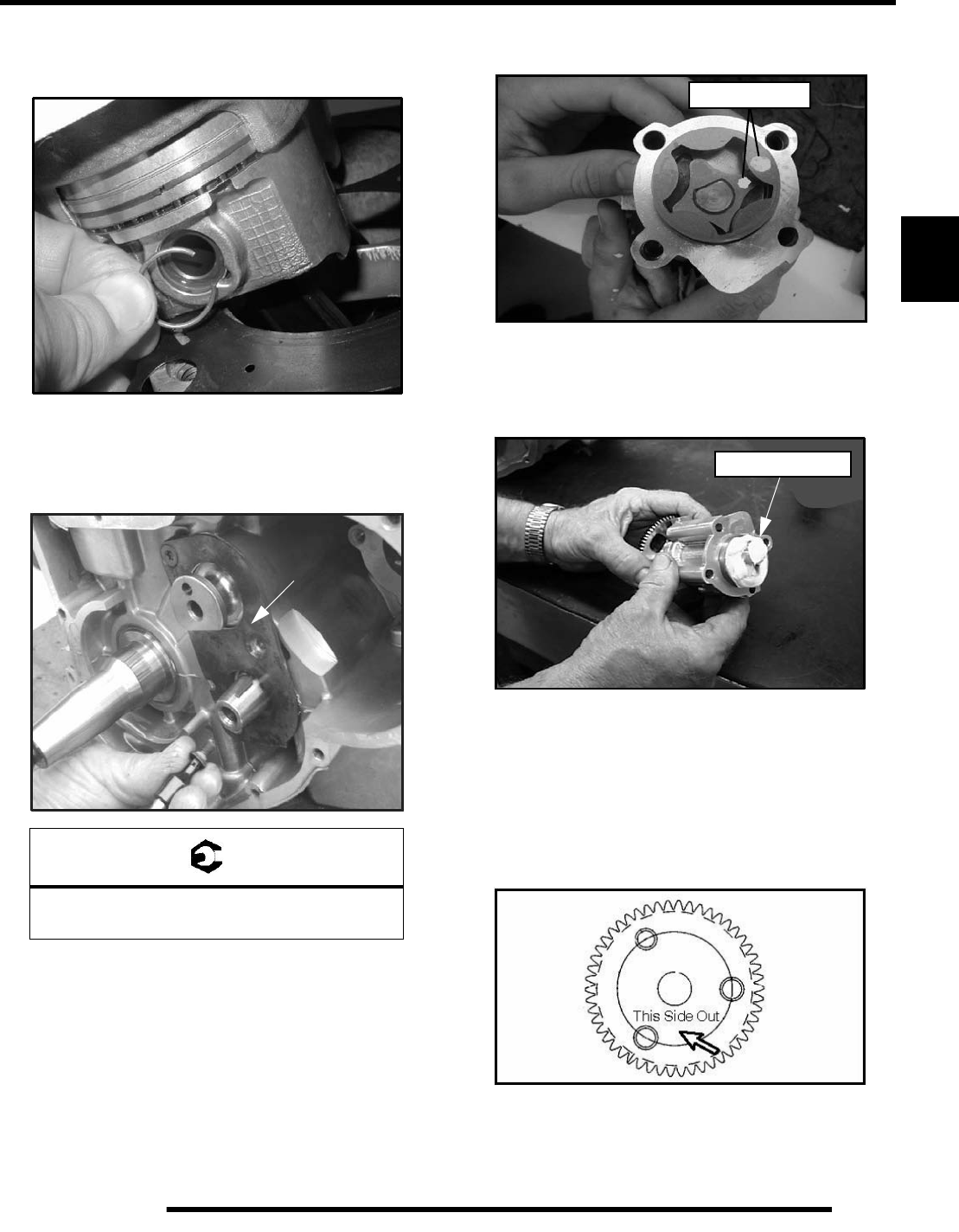 This Side Out