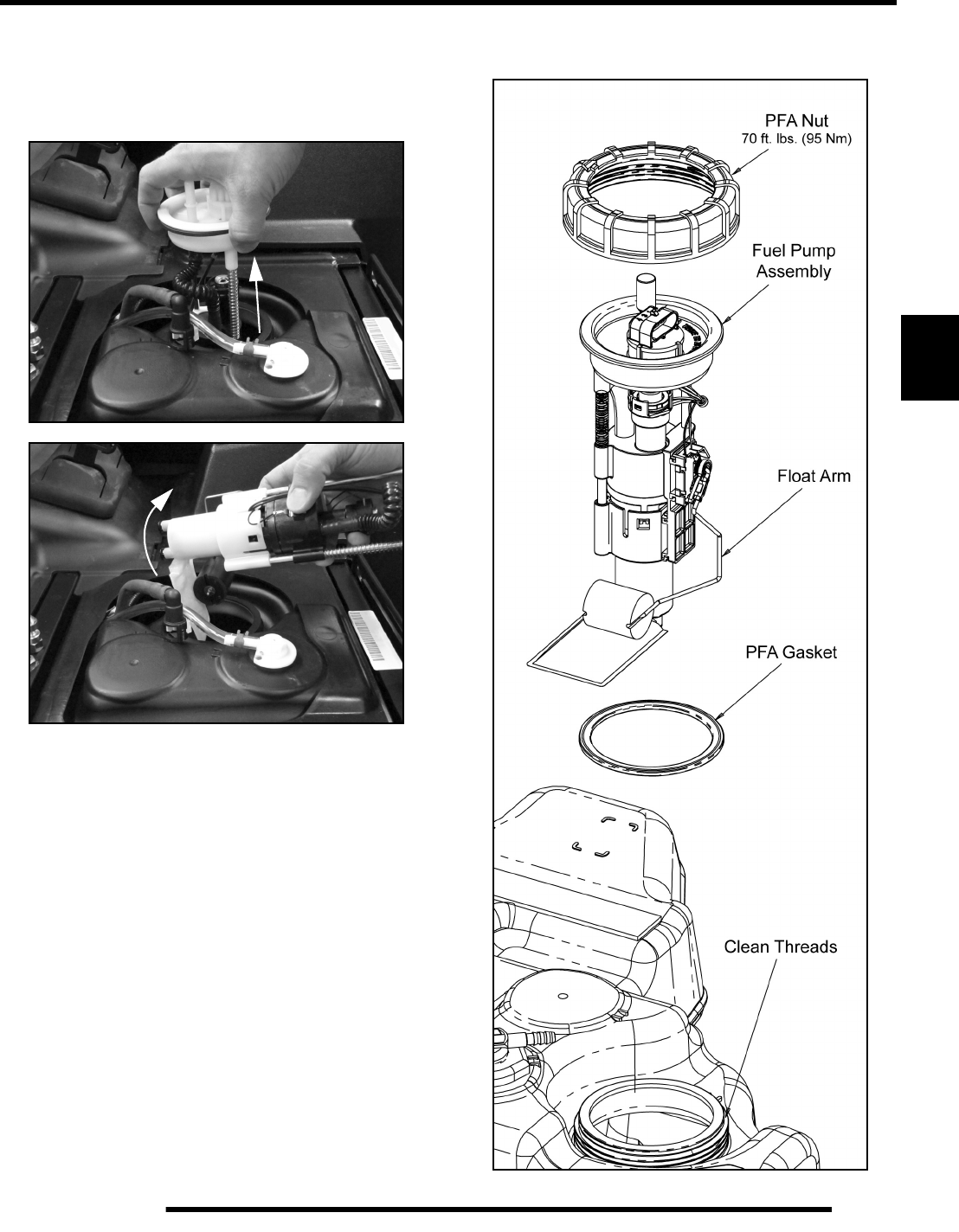 PFA Nut
70 ft. lbs. (95 Nm)

Fuel Pump Assembly

Float Arm

PFA Gasket

Clean Threads