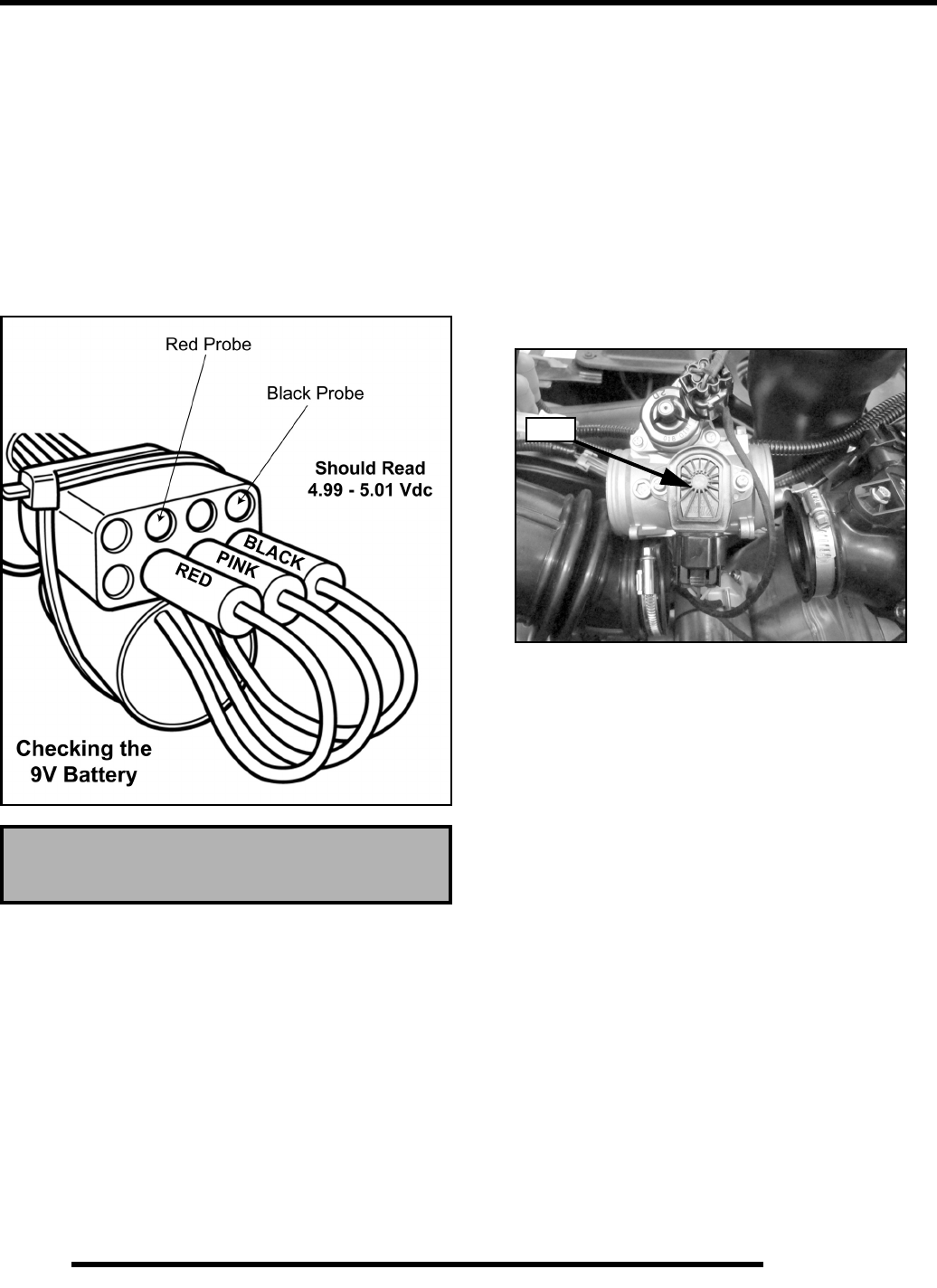 Red Probe

Black Probe

Should Read
4.99 - 5.01 Vdc

BLACK

PINK

RED

Checking the
9V Battery