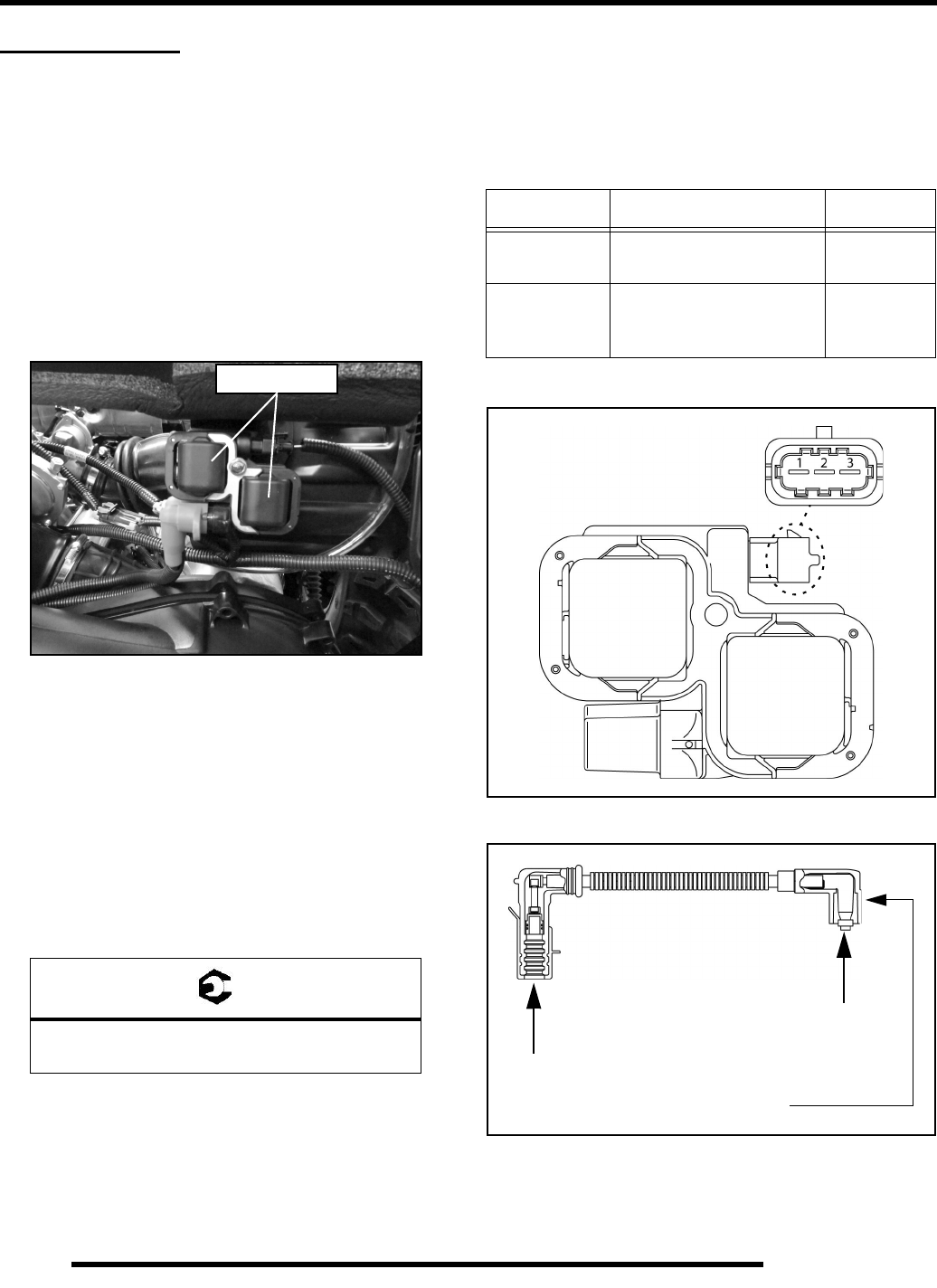 1
2
3