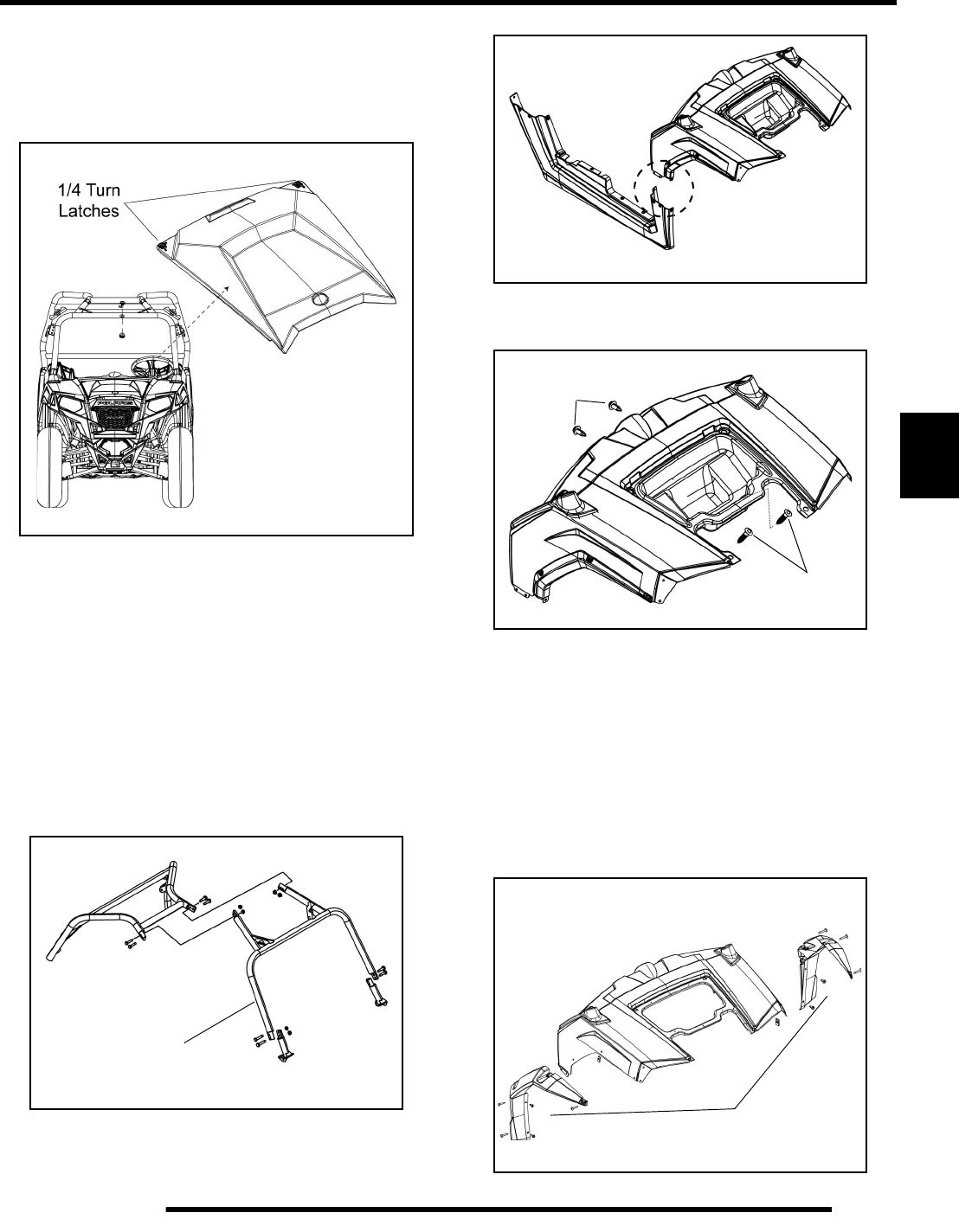 1/4 Turn Latches