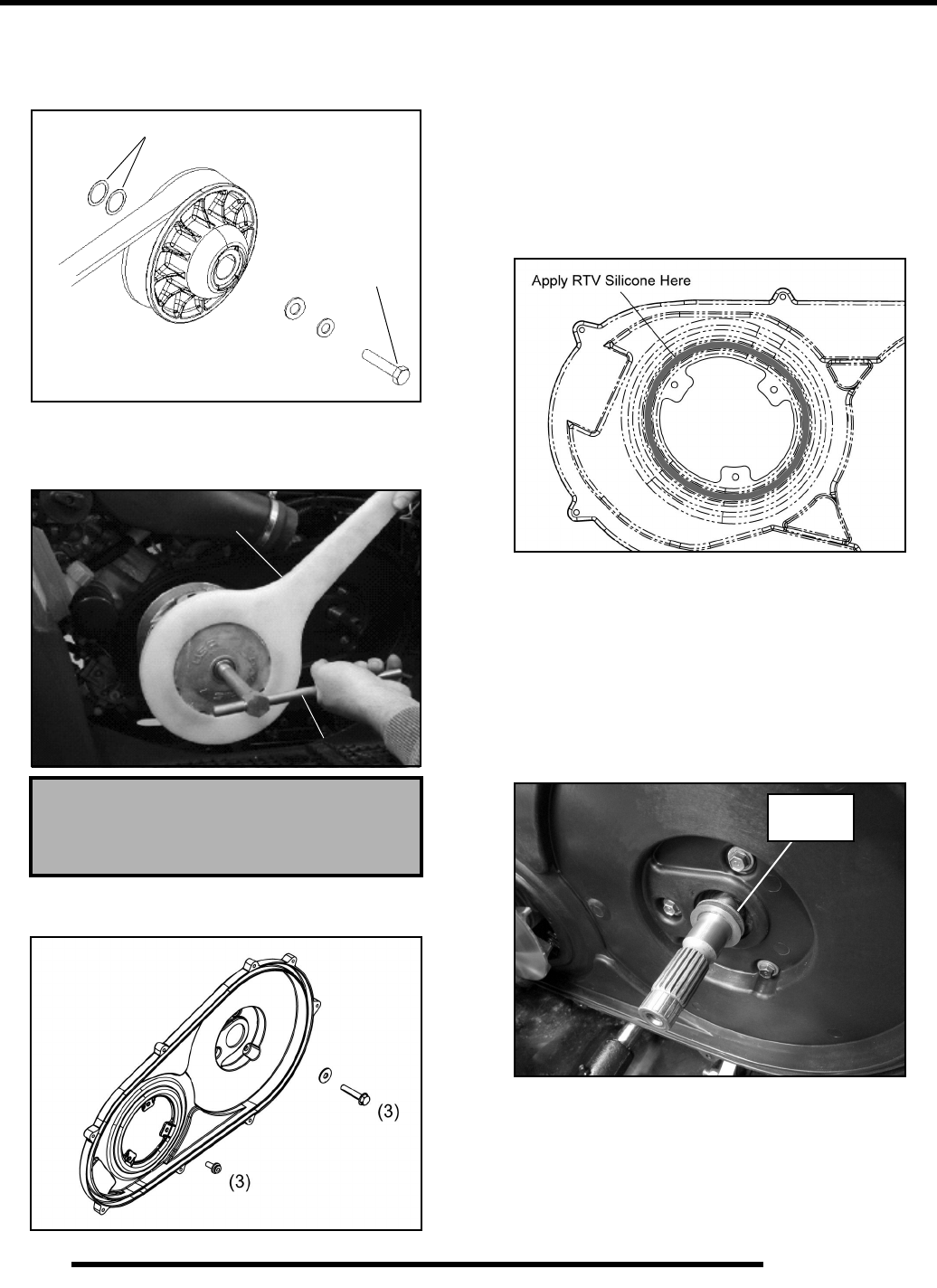 Apply RTV Silicone Here

(3)

(3)