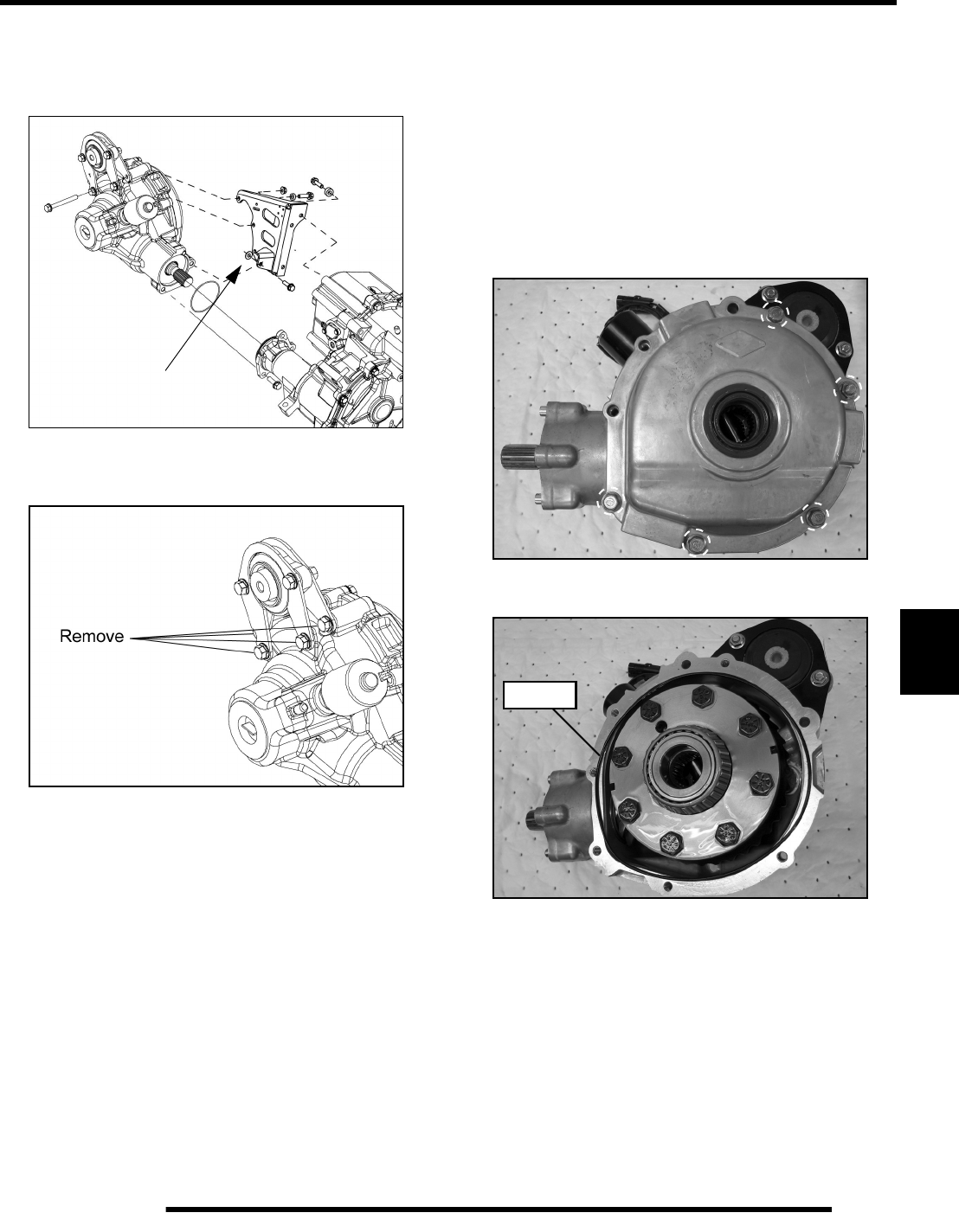 Remove