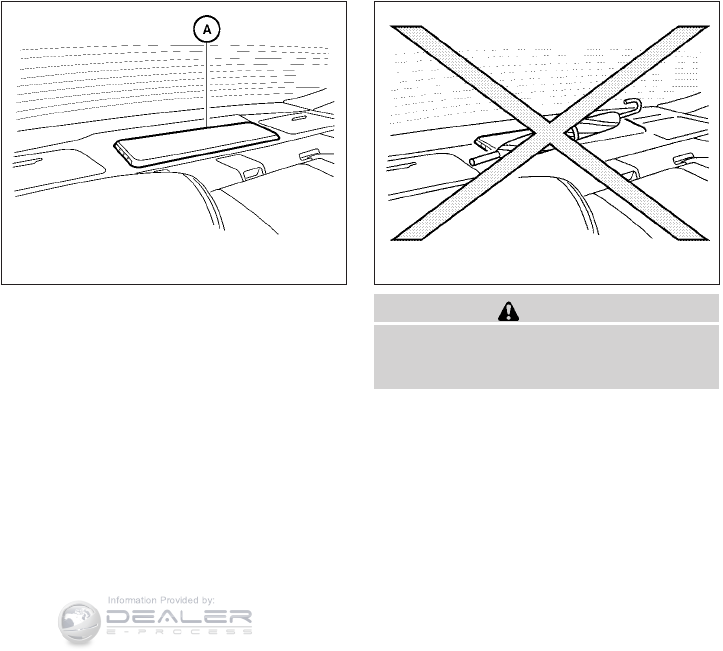 A

Information Provided by:
DEALER
E-PROCESS