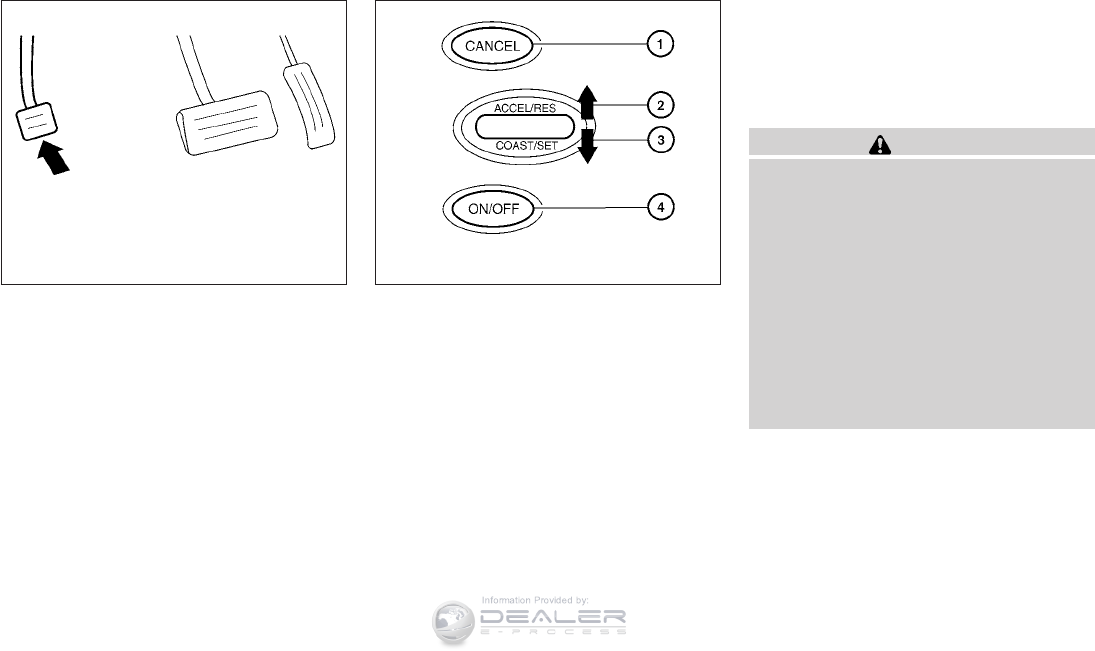 CANCEL
1
ACCEL/RES
2
COAST/SET
3
ON/OFF
4

Information Provided by:
DEALER
E-PROCESS