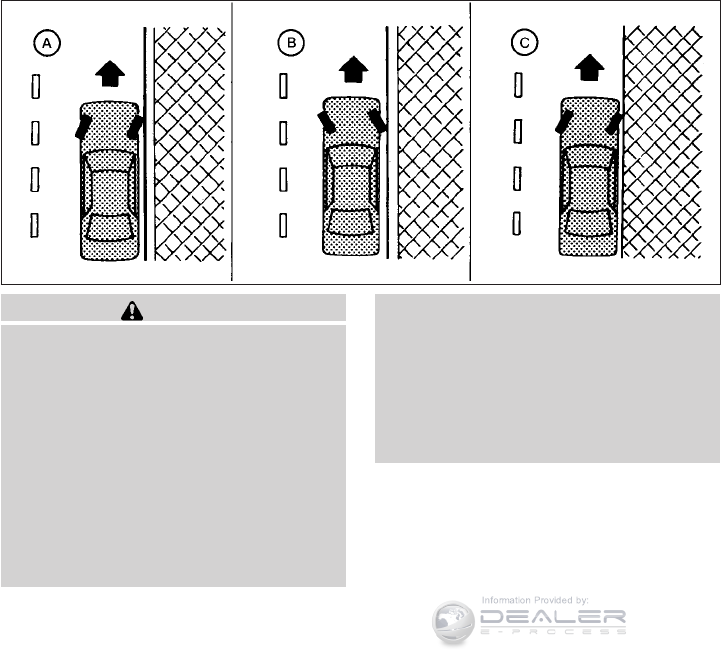 A

B

C

Information Provided by:
DEALER
E-PROCESS