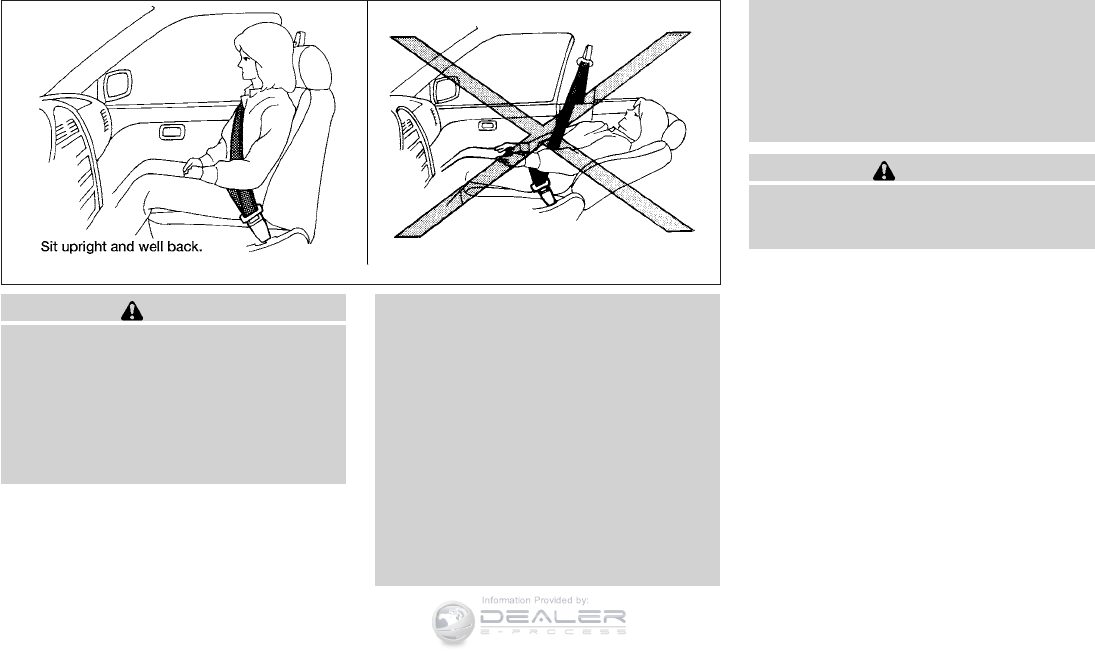 Sit upright and well back.

Information Provided by:
DEALER
E-PROCESS