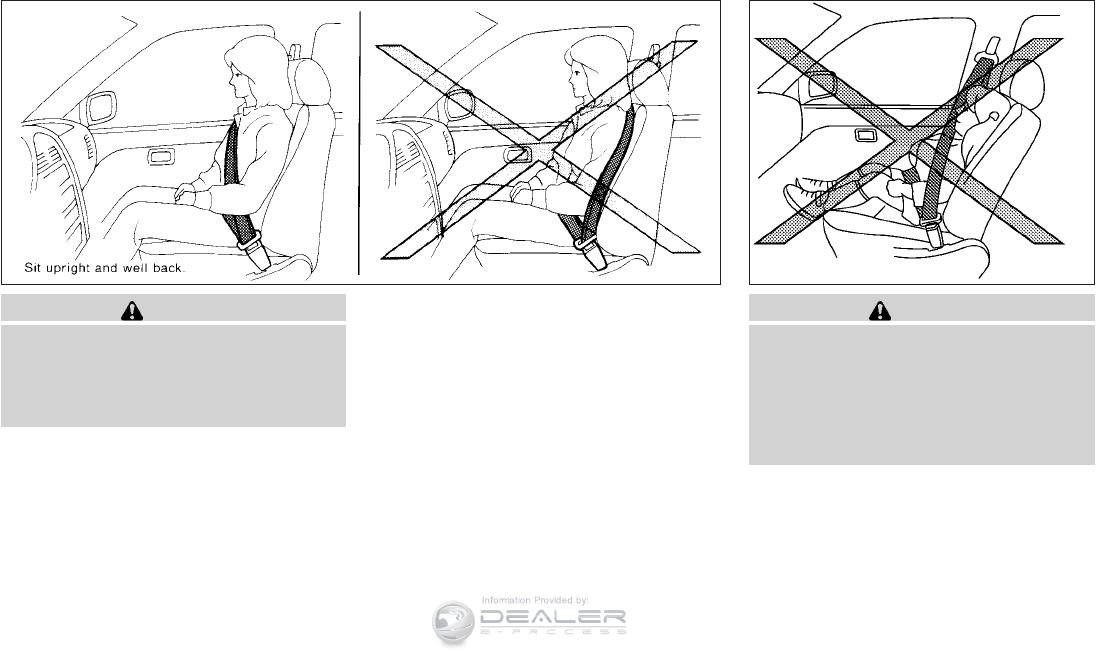 Sit upright and well back.

Information Provided by:
DEALER
E-PROCESS