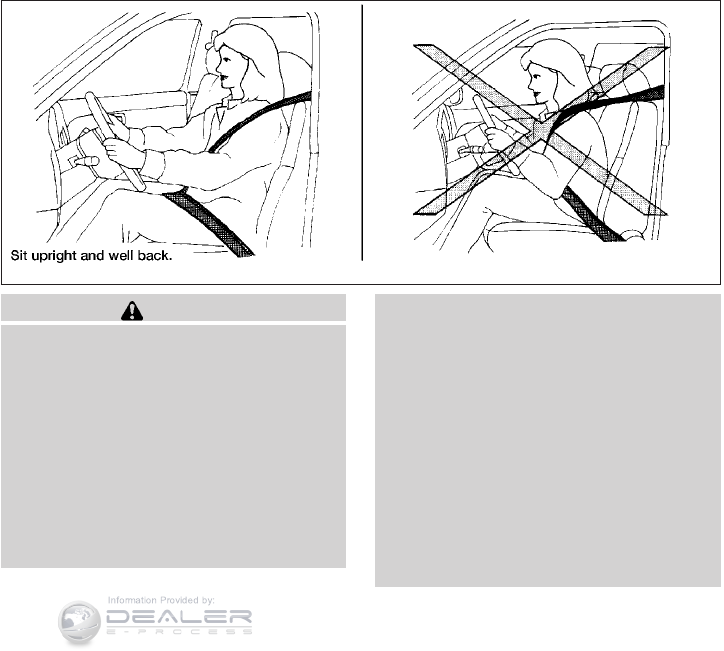 Sit upright and well back.

Information Provided by:
DEALER
E-PROCESS