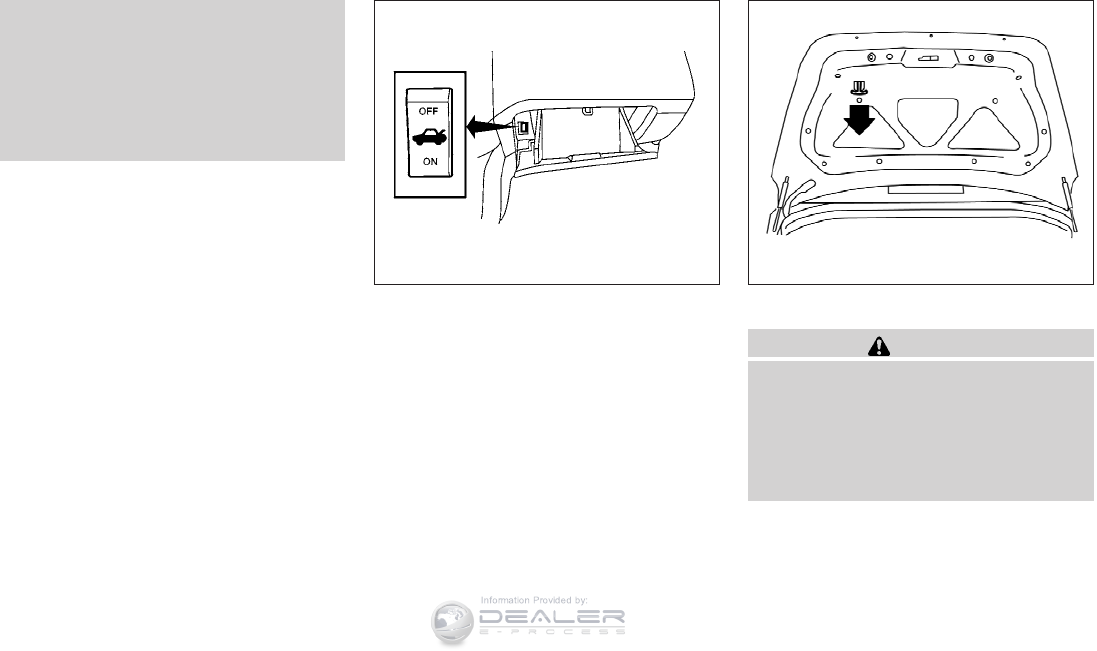 OFF

ON

Information Provided by:

DEALER

E-PROCESS