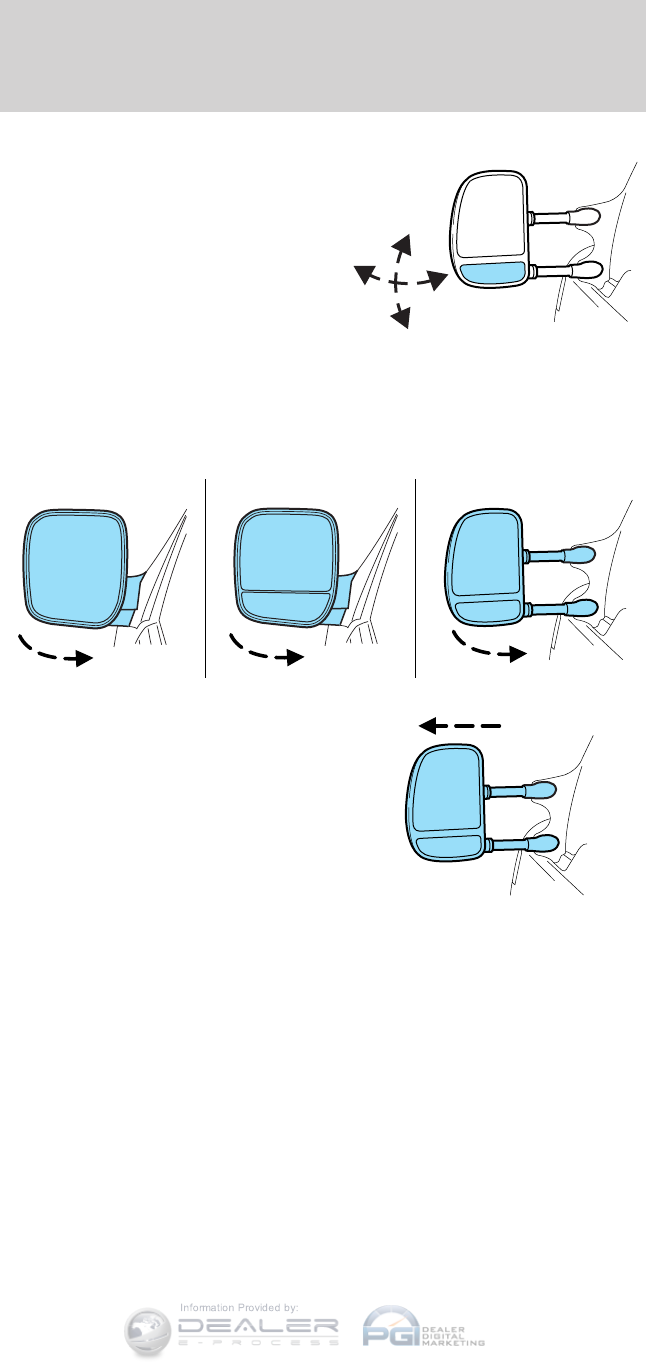 Information Provided by:
DEALER E-PROCESS
PGI DEALER DIGITAL MARKETING