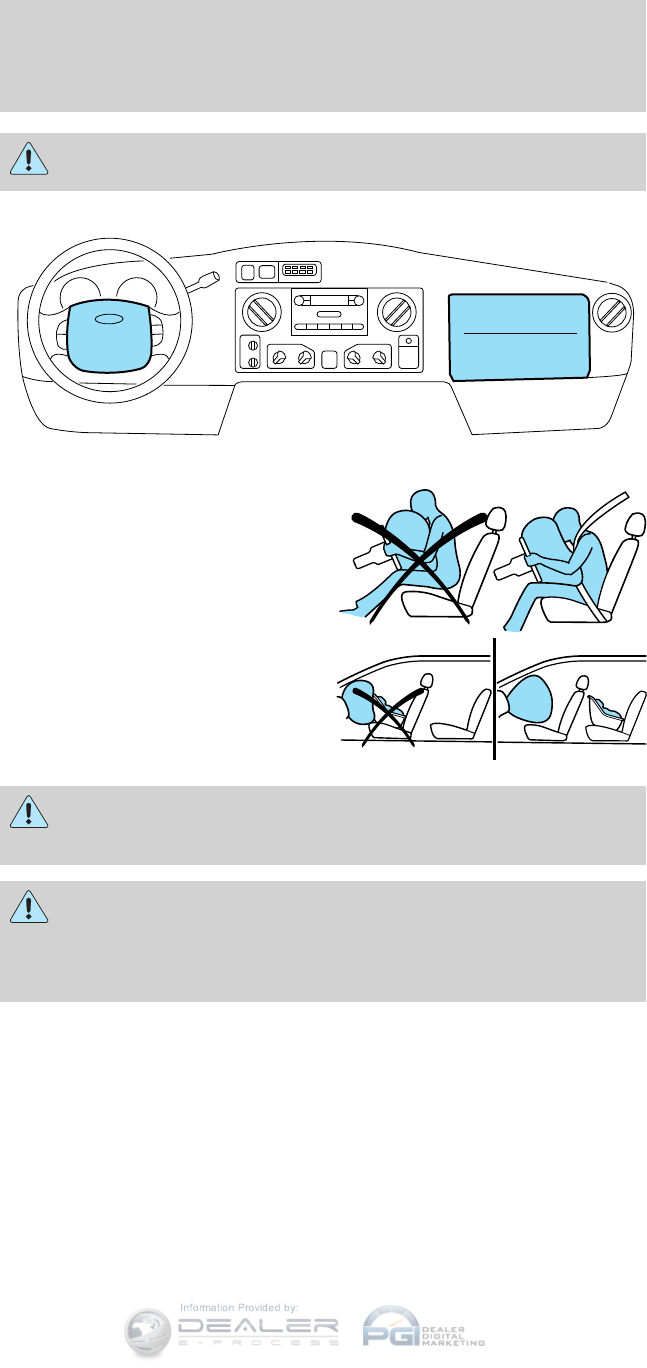 Information Provided by:

DEALER E-PROCESS

PGI DEALER DIGITAL MARKETING