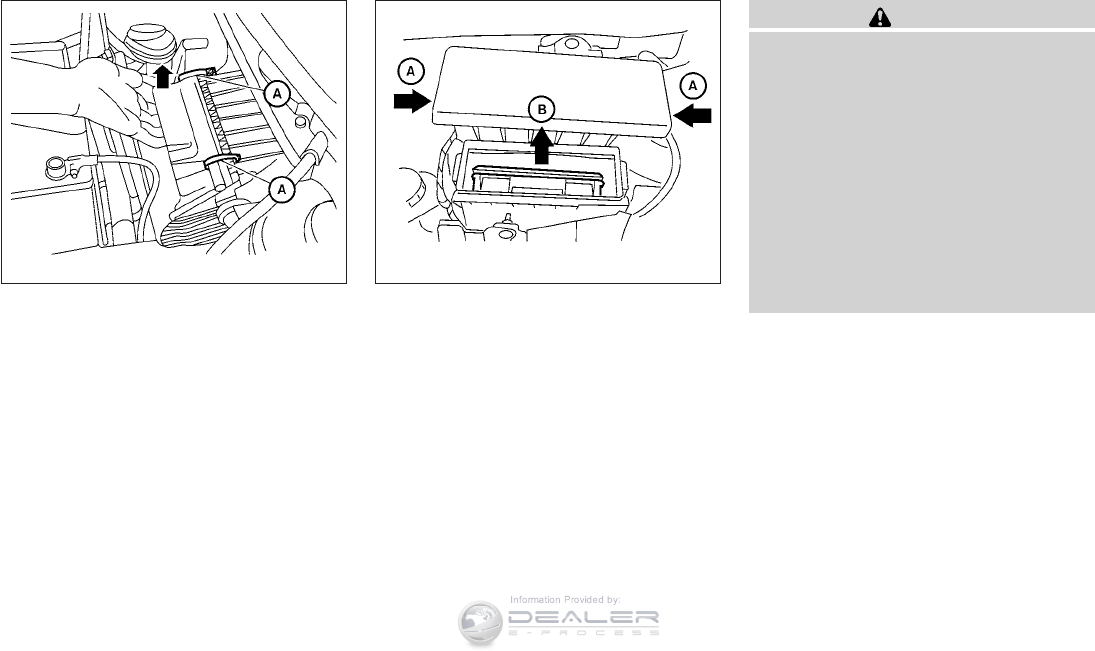 A
A

A
A
B

Information Provided by:
DEALER
E-PROCESS