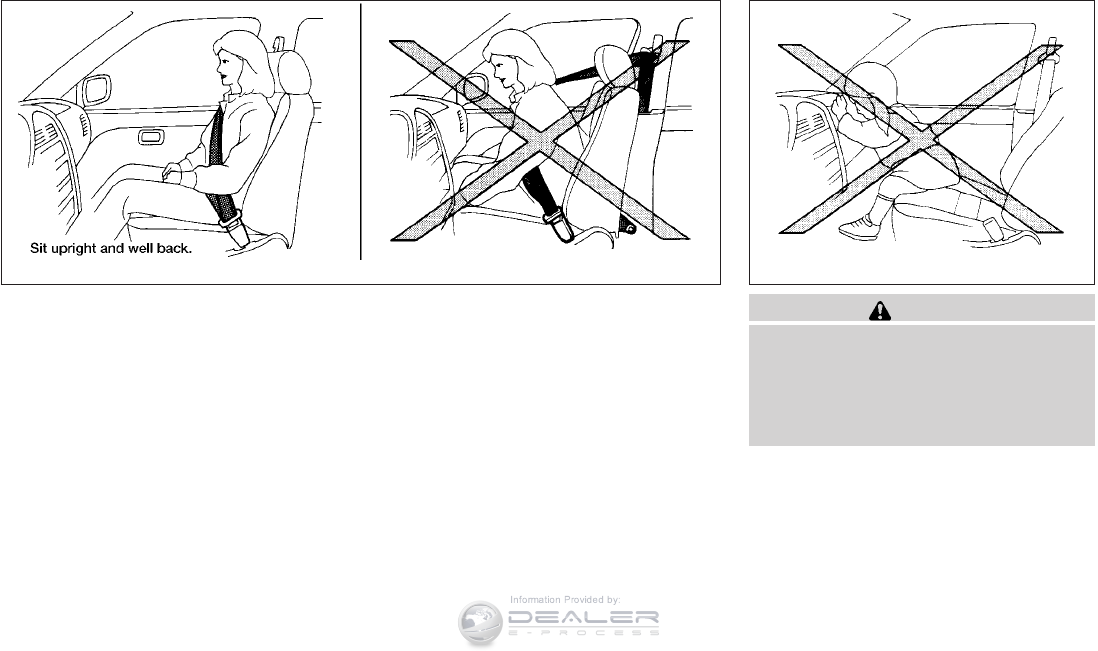 Sit upright and well back.

Information Provided by:
DEALER
E-PROCESS