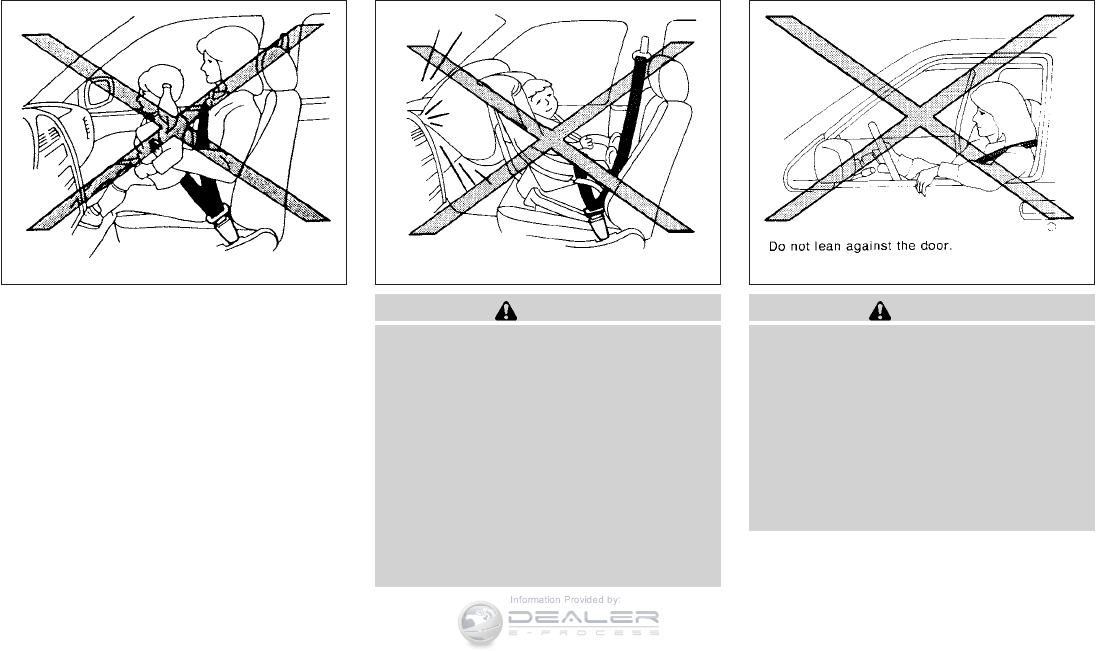 Do not lean against the door.

Information Provided by:

DEALER

E-PROCESS