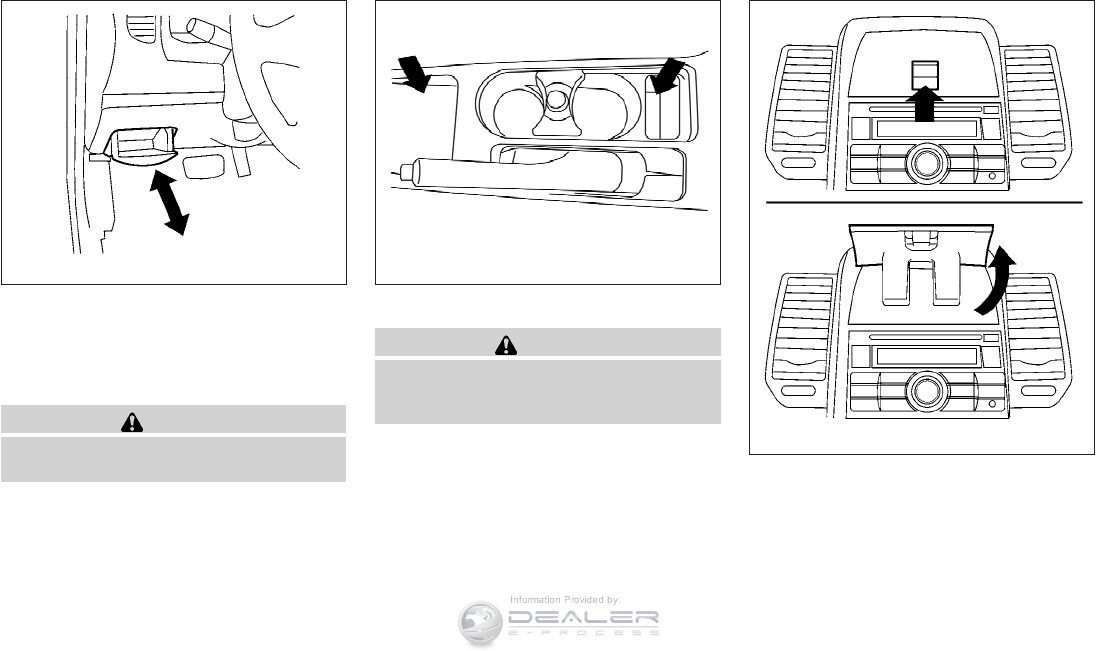 Information Provided by:
DEALER
E-PROCESS