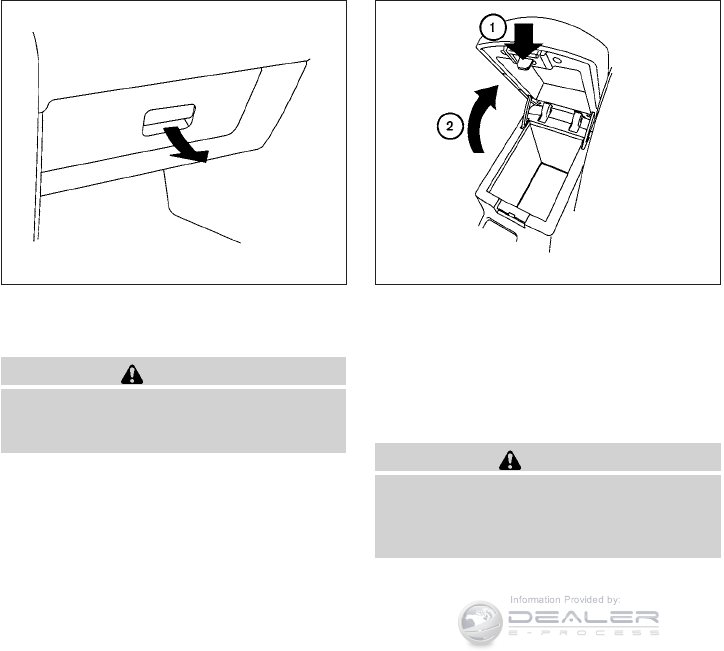 1

2

Information Provided by:

DEALER

E-PROCESS