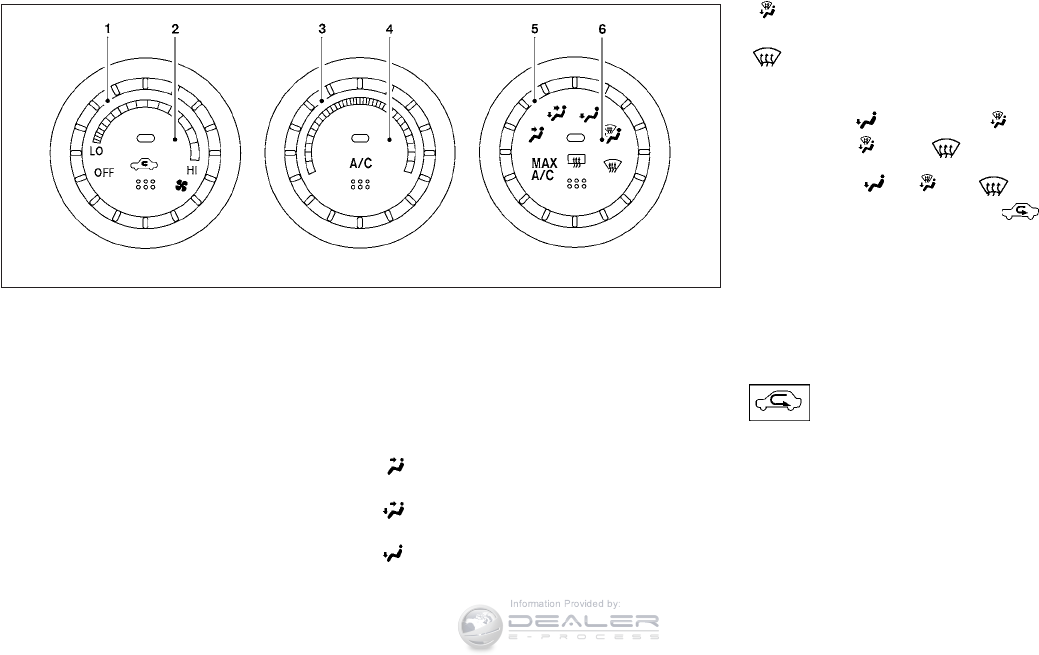 1
2
3
4
5
6
LO
OFF
HI
A/C
MAX
A/C

Information Provided by:
DEALER
E-PROCESS