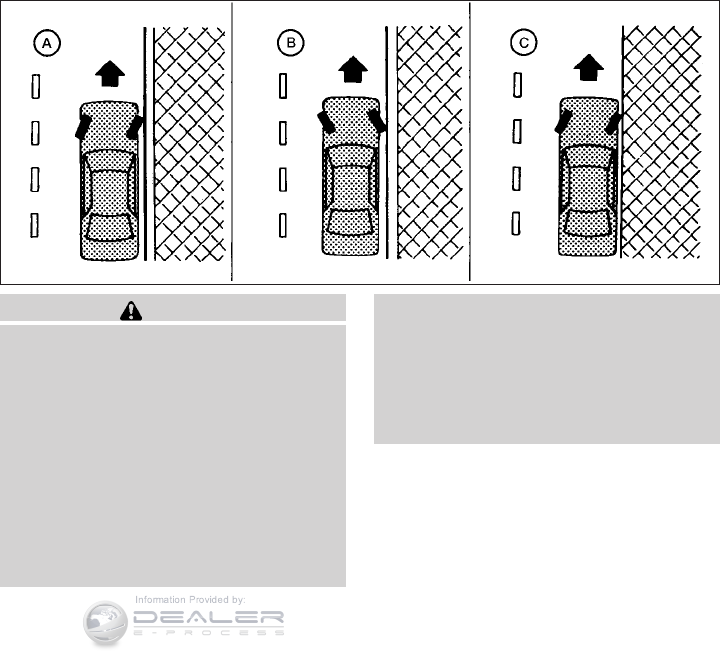 A

B

C

Information Provided by:

DEALER
E-PROCESS